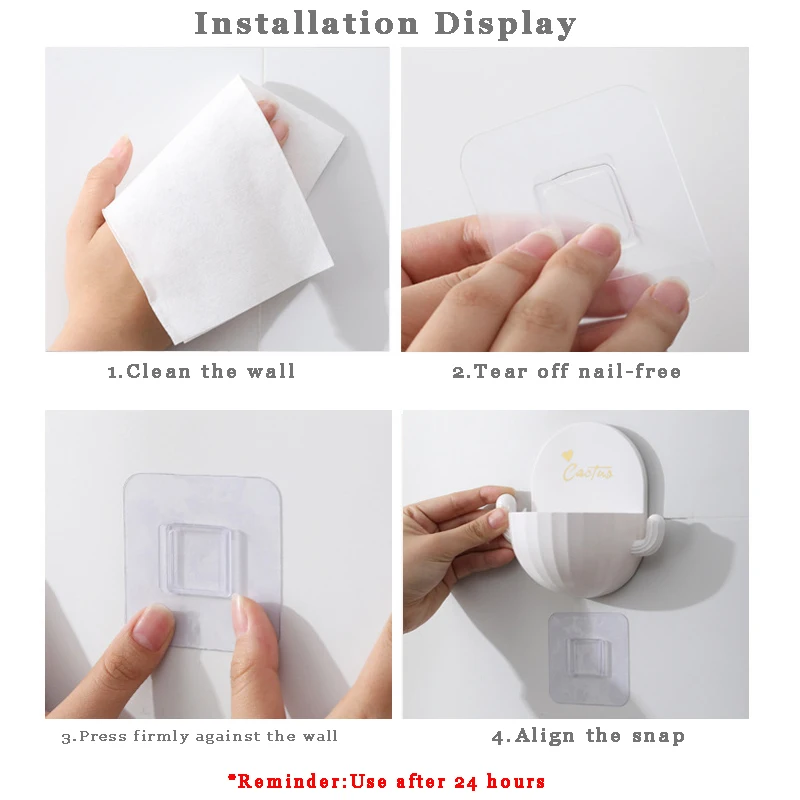 Installation Display

1.Clean the wall

2.Tear off nail-free

Cactus

3.Press firmly against the wall

4.Align the snap

*Reminder:Use after 24 hours