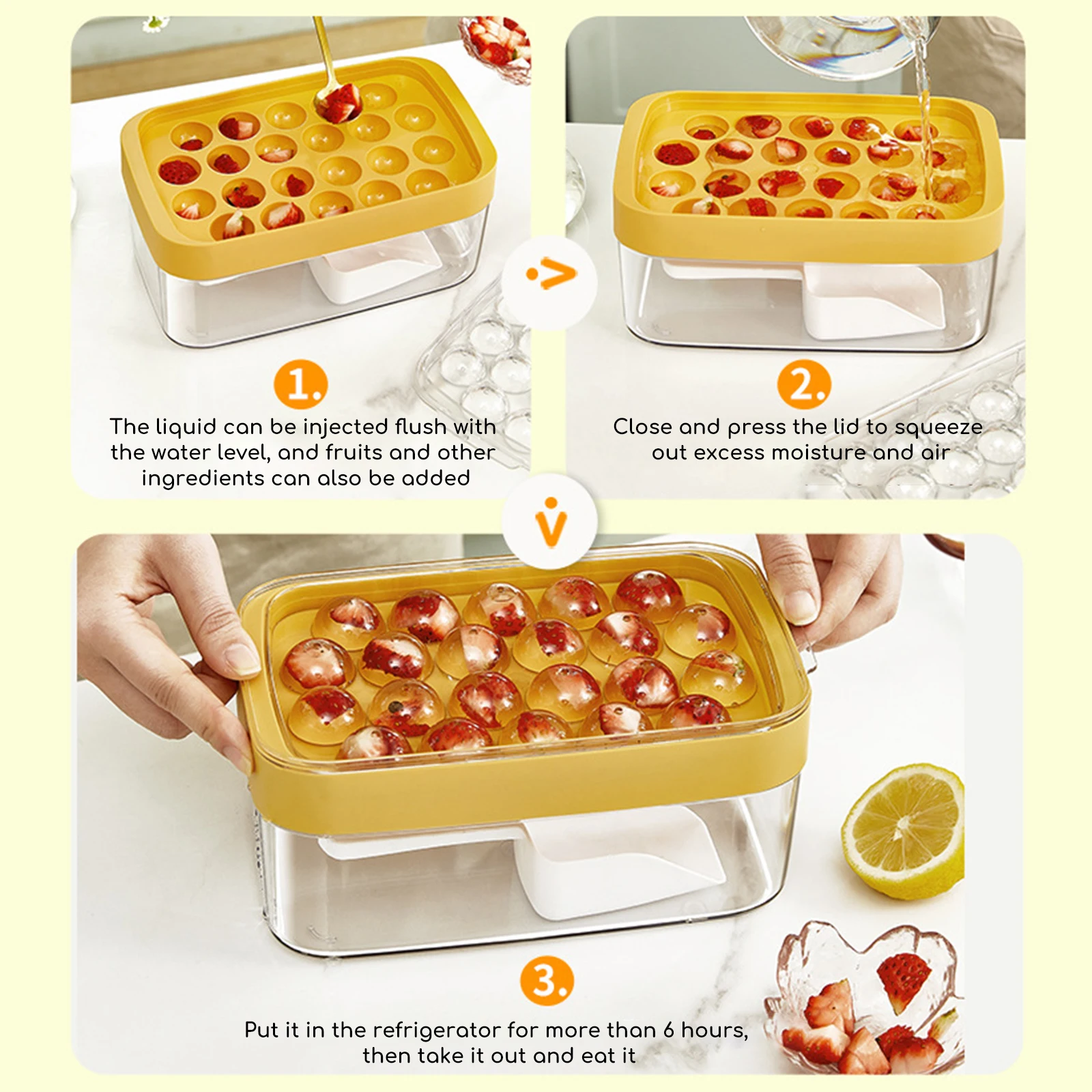 1.

The liquid can be injected flush with the water level, and fruits and other ingredients can also be added

2.

Close and press the lid to squeeze out excess moisture and air

3.

Put it in the refrigerator for more than 6 hours, then take it out and eat it