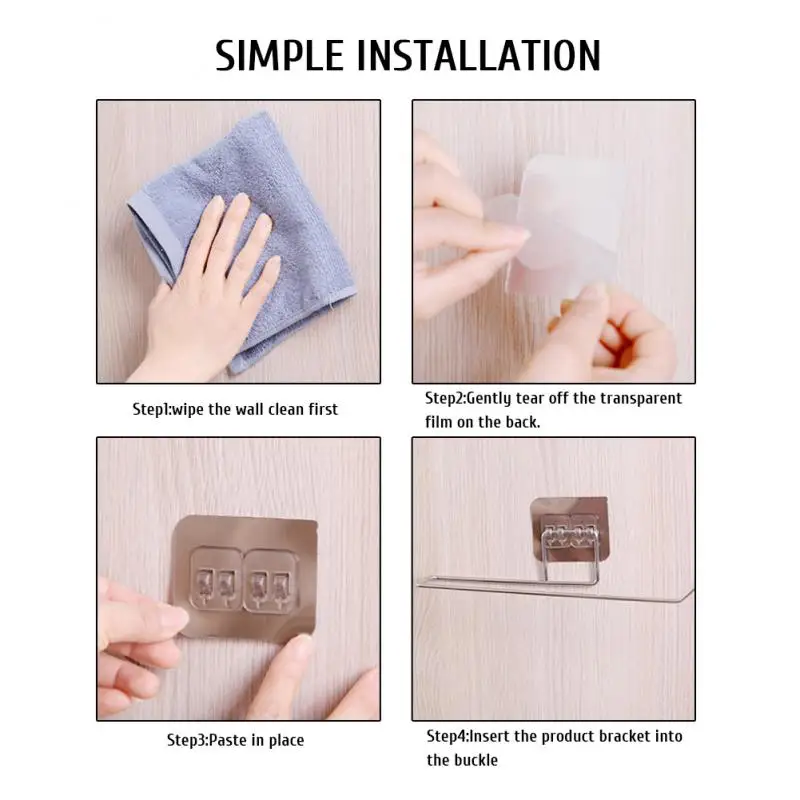 SIMPLE INSTALLATION

Step1:wipe the wall clean first

Step2:Gently tear off the transparent film on the back.

Step3:Paste in place

Step4:Insert the product bracket into the buckle