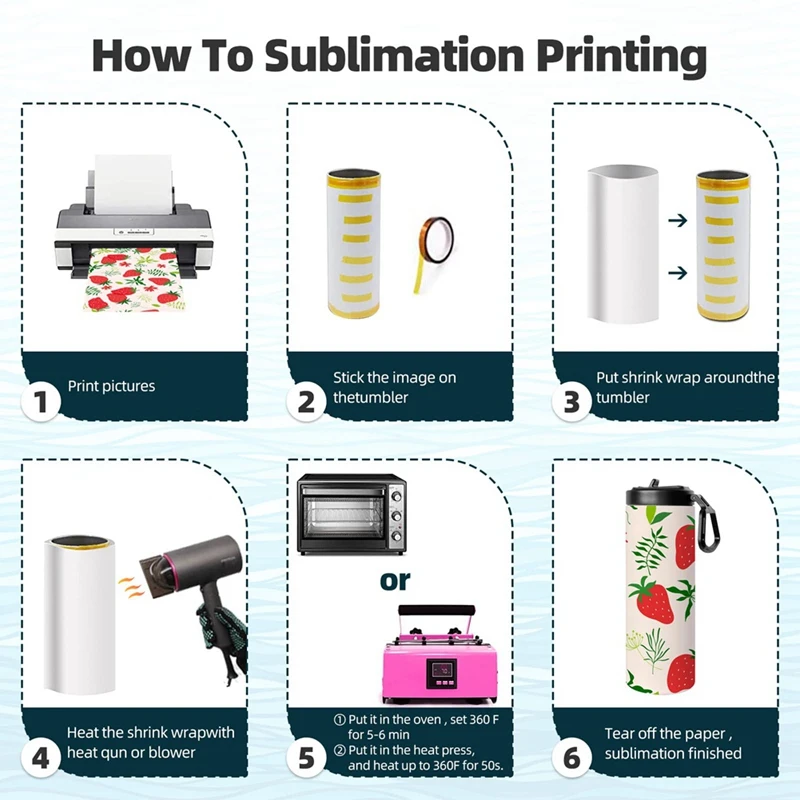 How To Sublimation Printing

1 Print pictures

2 Stick the image on thetumbler

3 Put shrink wrap aroundthe tumbler

4 Heat the shrink wrapwith heat qun or blower

or

5 ① Put it in the oven , set 360 F for 5-6 min
② Put it in the heat press, and heat up to 360F for 50s.

6 Tear off the paper , sublimation finished