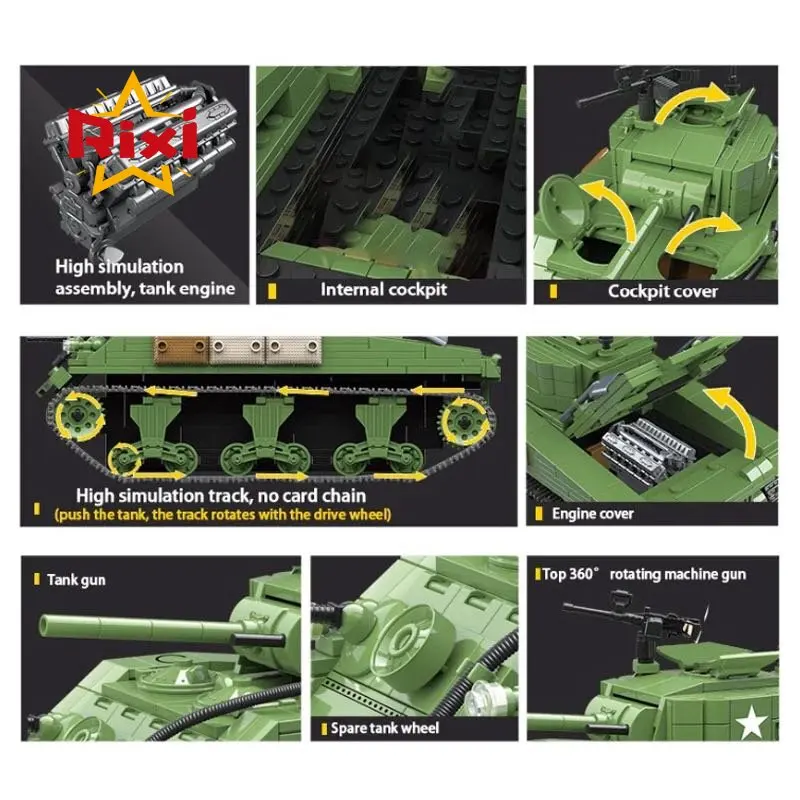 Rixi

High simulation assembly, tank engine

Internal cockpit

Cockpit cover

High simulation track, no card chain
(push the tank, the track rotates with the drive wheel)

Engine cover

Tank gun

Spare tank wheel

Top 360° rotating machine gun