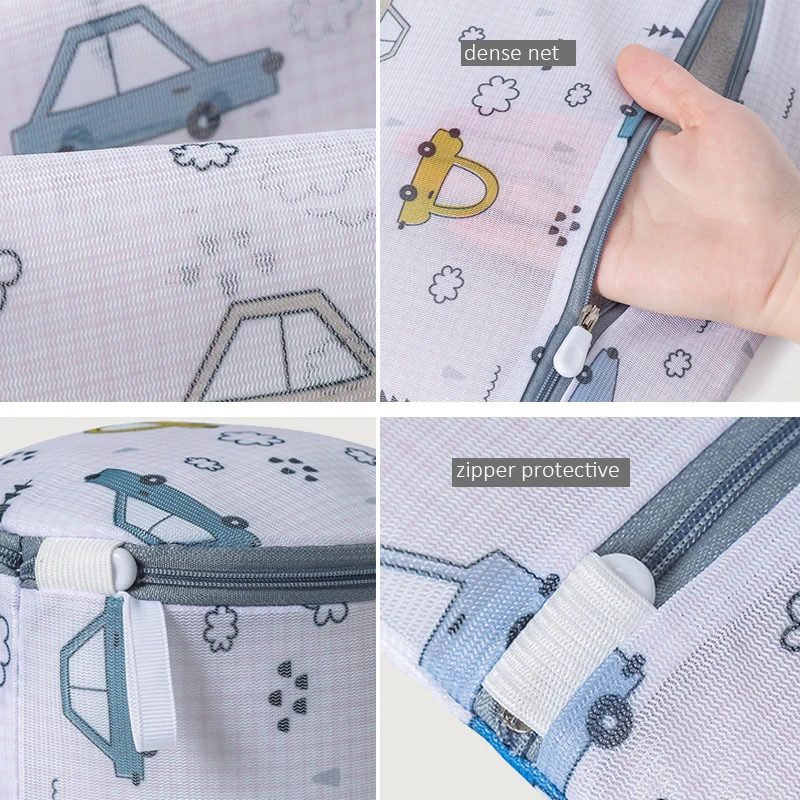 dense net

zipper protective