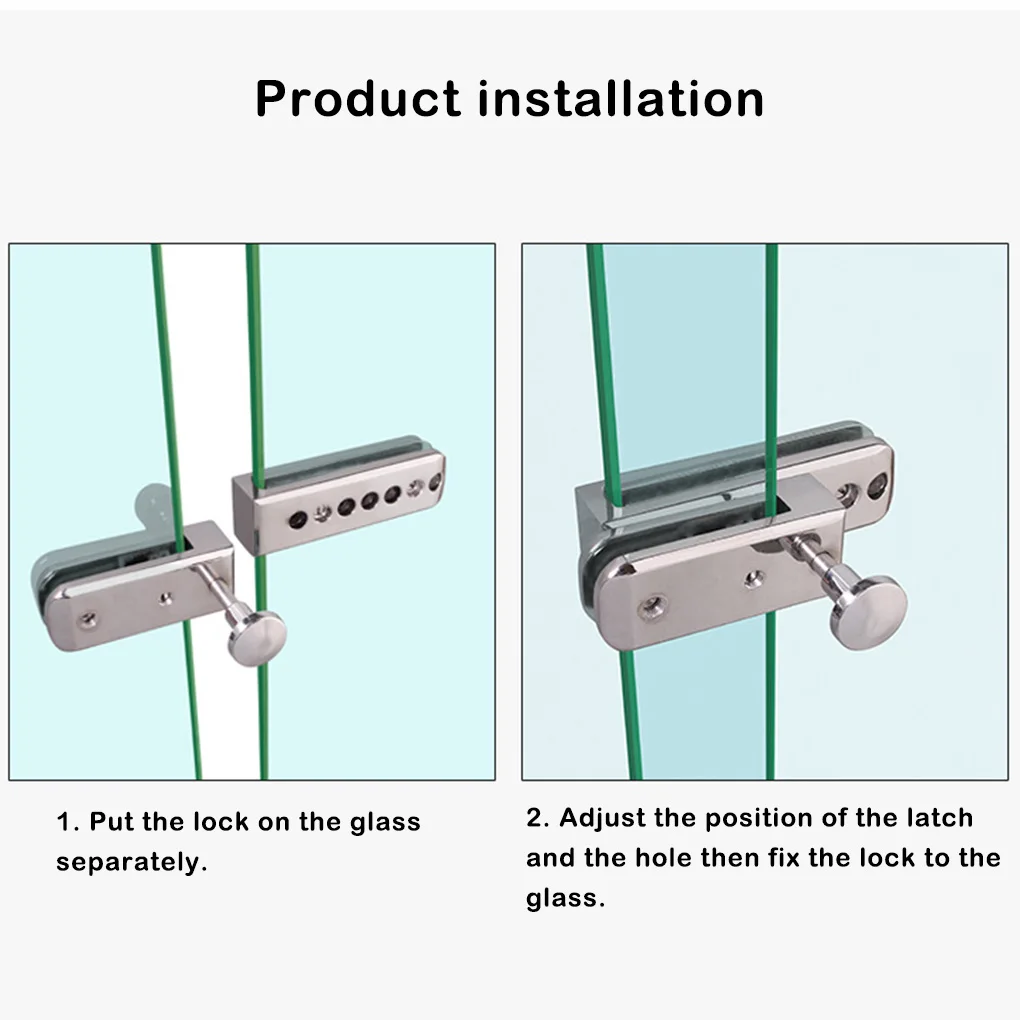 Product installation

1. Put the lock on the glass separately.

2. Adjust the position of the latch and the hole then fix the lock to the glass.