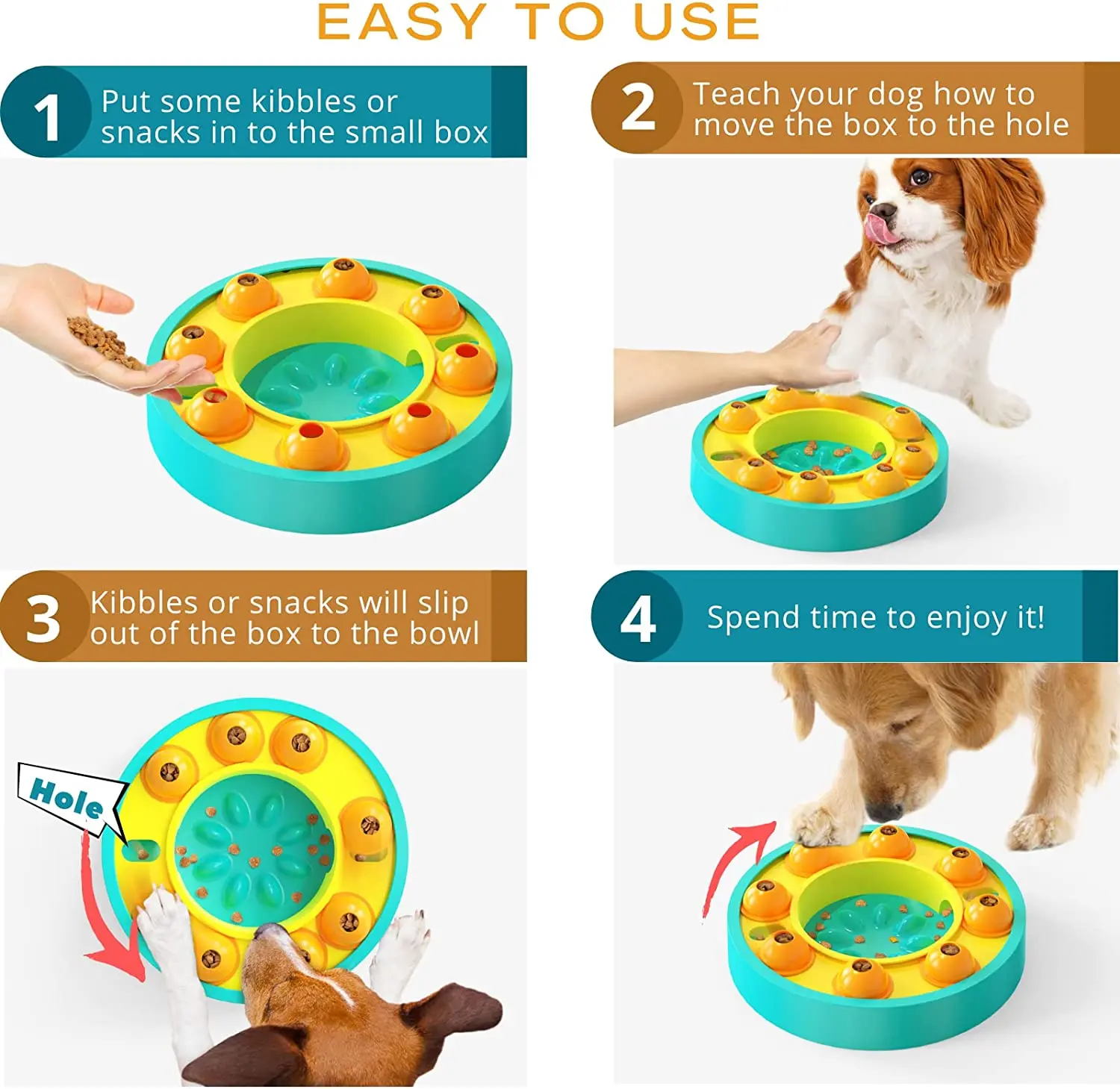 EASY TO USE

1 Put some kibbles or snacks in to the small box

2 Teach your dog how to move the box to the hole

3 Kibbles or snacks will slip out of the box to the bowl

Hole

4 Spend time to enjoy it!