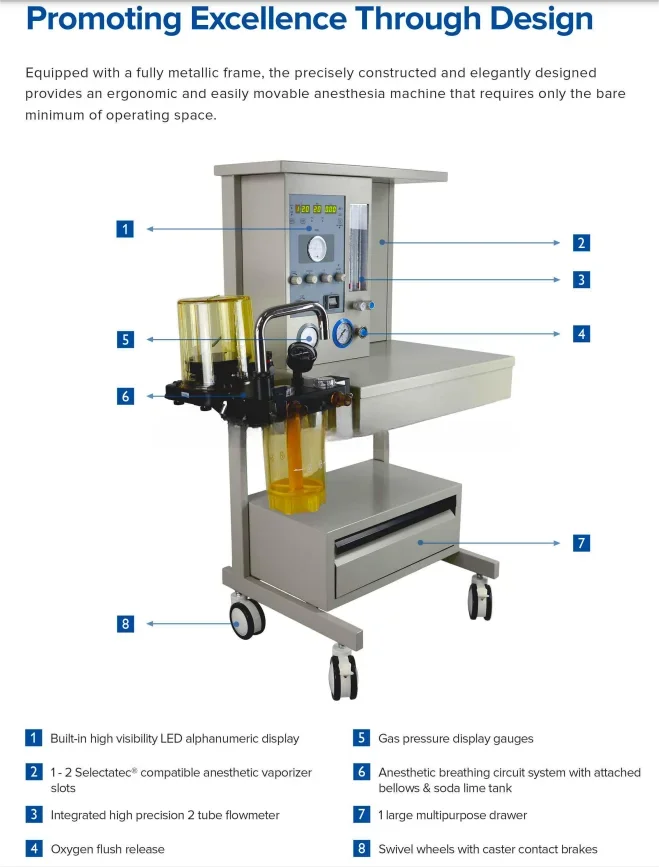 Promoting Excellence Through Design

Equipped with a fully metallic frame, the precisely constructed and elegantly designed provides an ergonomic and easily movable anesthesia machine that requires only the bare minimum of operating space.

1

2

3

5

4

6

7

8

1 Built-in high visibility LED alphanumeric display

2 1 - 2 Selectatec® compatible anesthetic vaporizer slots

3 Integrated high precision 2 tube flowmeter

4 Oxygen flush release

5 Gas pressure display gauges

6 Anesthetic breathing circuit system with attached bellows & soda lime tank

7 1 large multipurpose drawer

8 Swivel wheels with caster contact brakes