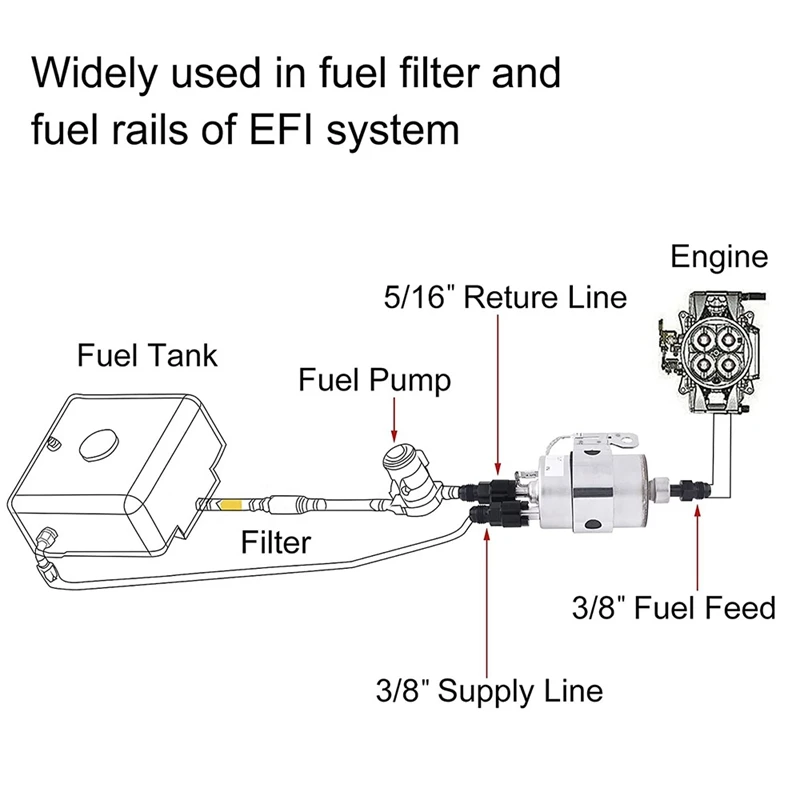 Widely used in fuel filter and fuel rails of EFI system

Engine

5/16" Reture Line

Fuel Tank

Fuel Pump

Filter

3/8" Fuel Feed

3/8" Supply Line