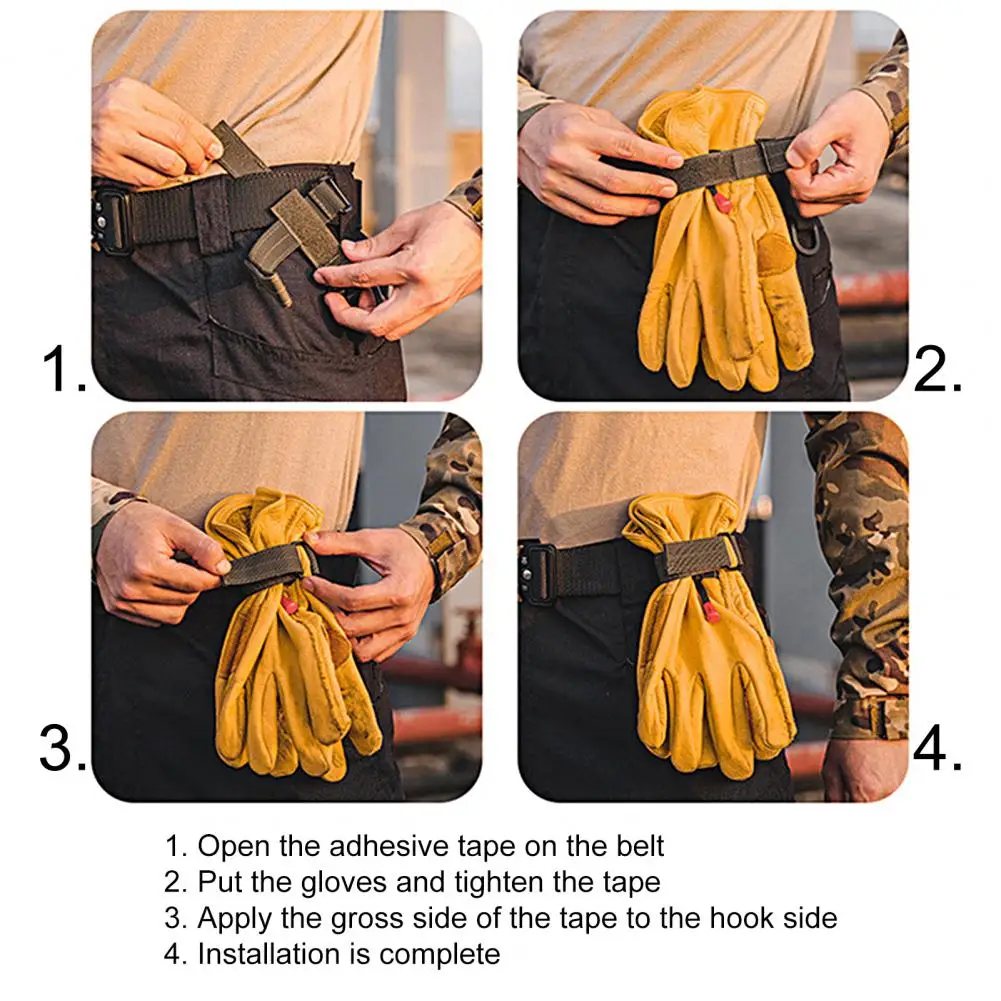 1.

2.

3.

4.

1. Open the adhesive tape on the belt
2. Put the gloves and tighten the tape
3. Apply the gross side of the tape to the hook side
4. Installation is complete