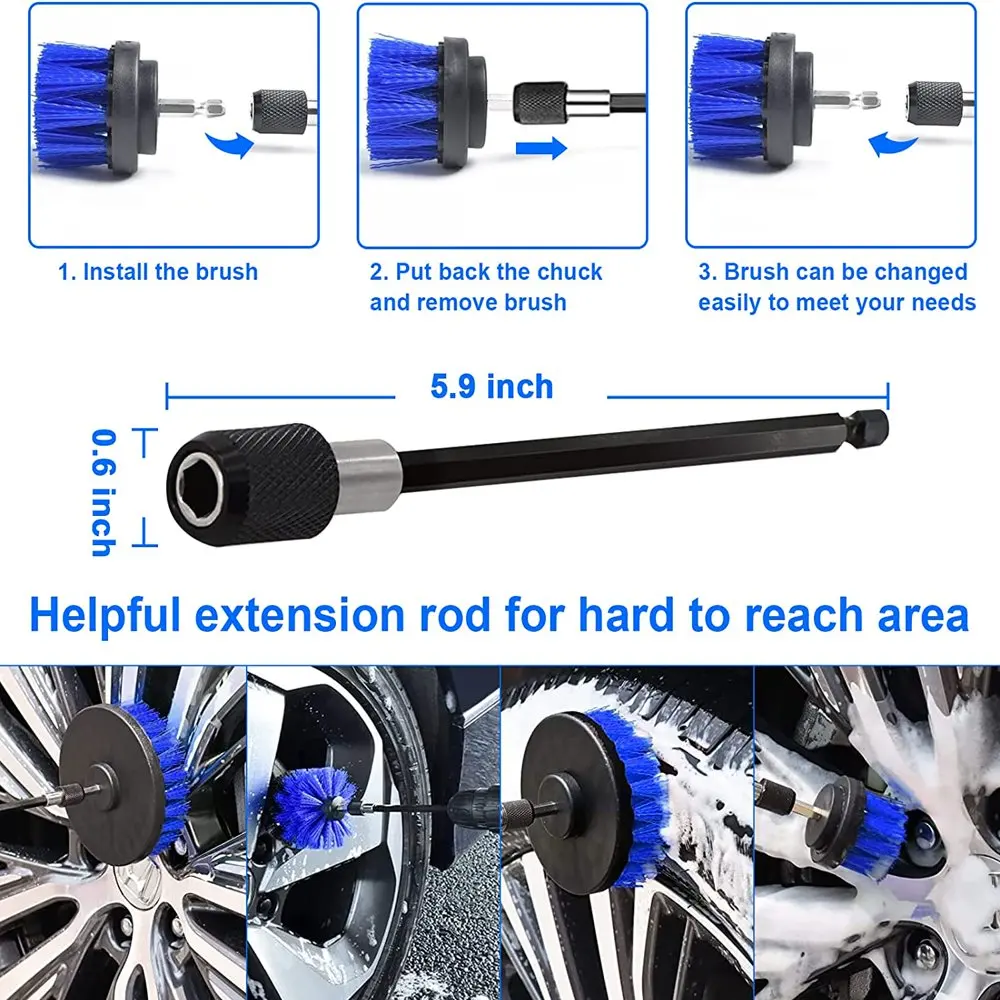 1. Install the brush

2. Put back the chuck and remove brush

3. Brush can be changed easily to meet your needs

5.9 inch

0.6 inch

Helpful extension rod for hard to reach area