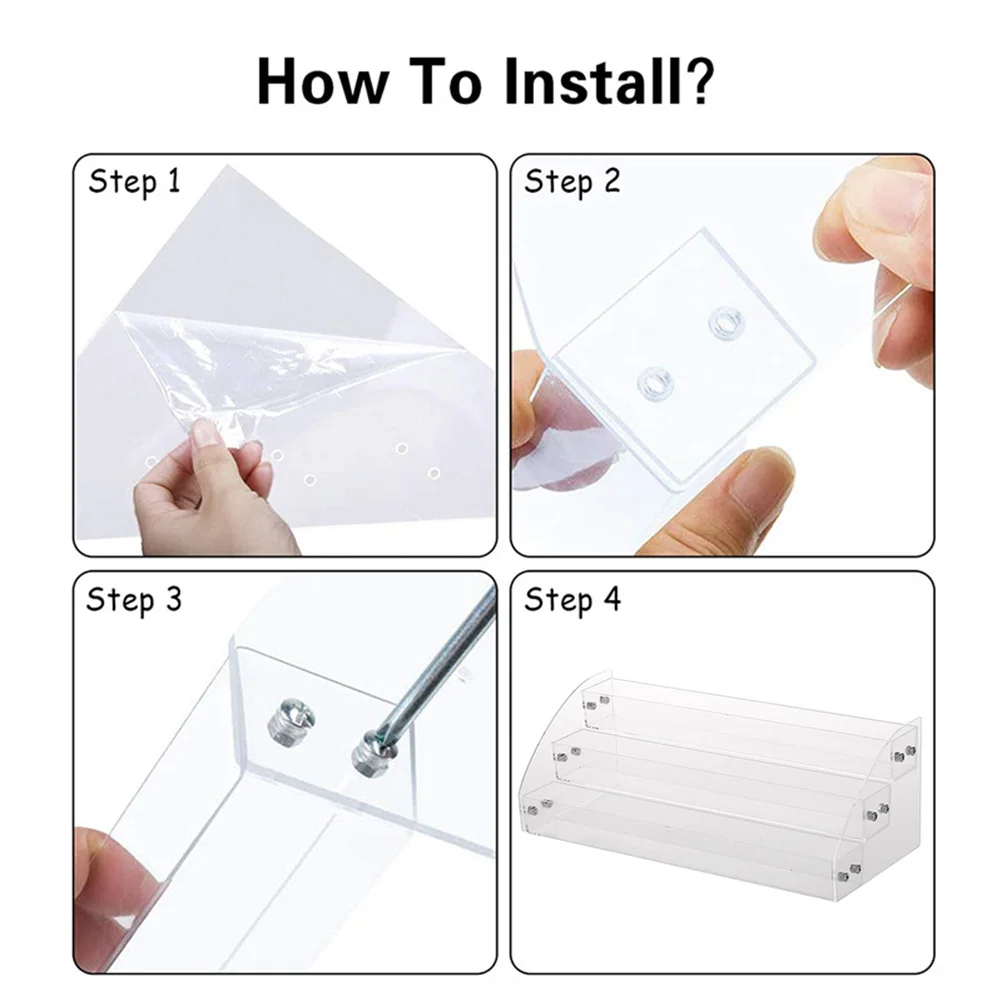 How To Install?

Step 1

Step 2

Step 3

Step 4