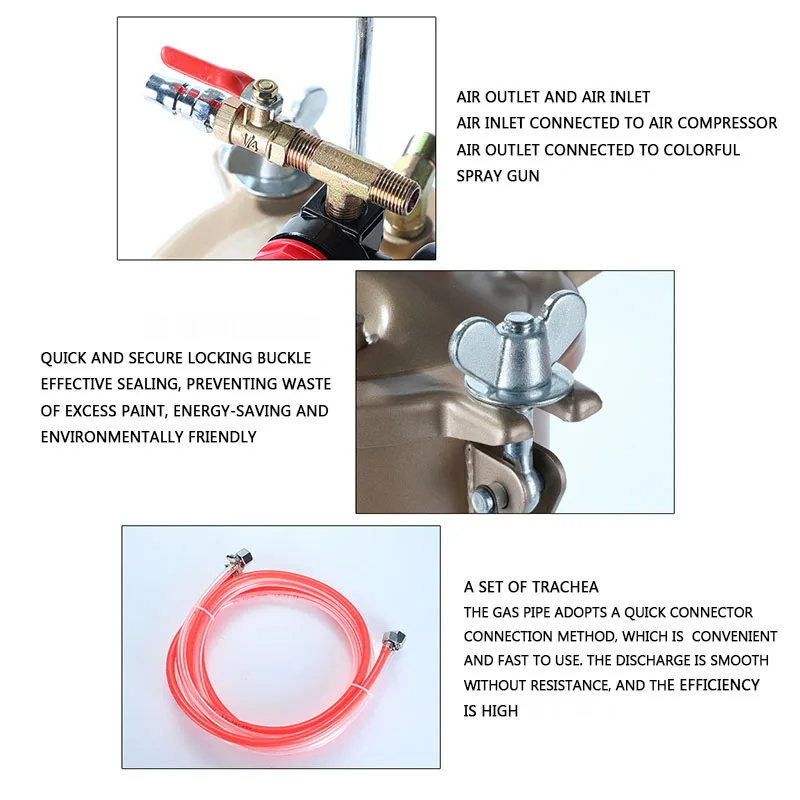 1/4

AIR OUTLET AND AIR INLET
AIR INLET CONNECTED TO AIR COMPRESSOR
AIR OUTLET CONNECTED TO COLORFUL SPRAY GUN

QUICK AND SECURE LOCKING BUCKLE
EFFECTIVE SEALING, PREVENTING WASTE OF EXCESS PAINT, ENERGY-SAVING AND ENVIRONMENTALLY FRIENDLY

A SET OF TRACHEA
THE GAS PIPE ADOPTS A QUICK CONNECTOR CONNECTION METHOD, WHICH IS CONVENIENT AND FAST TO USE. THE DISCHARGE IS SMOOTH WITHOUT RESISTANCE, AND THE EFFICIENCY IS HIGH