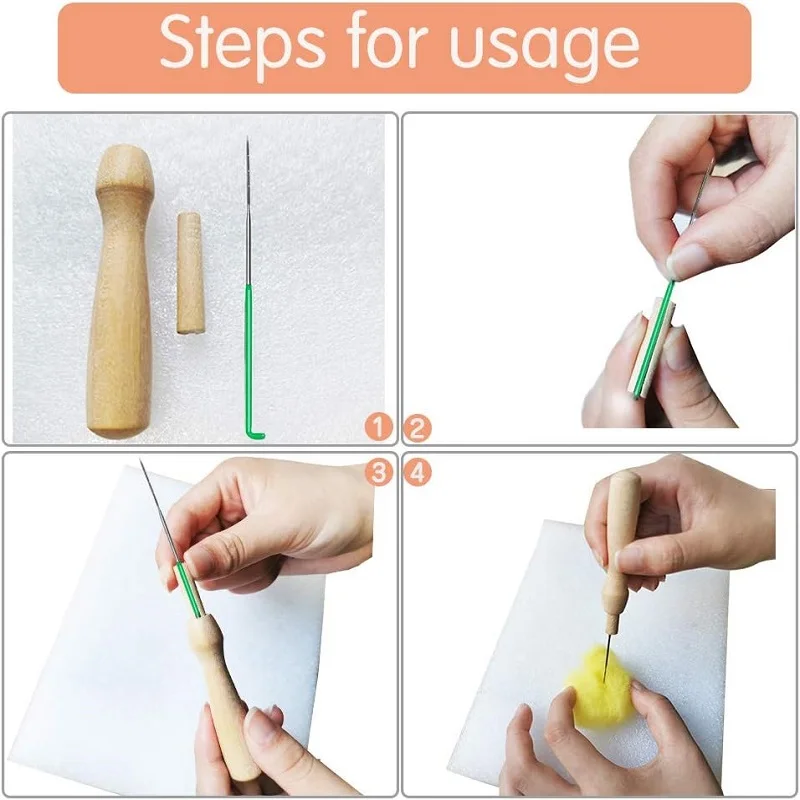 Steps for usage

1 2

3 4