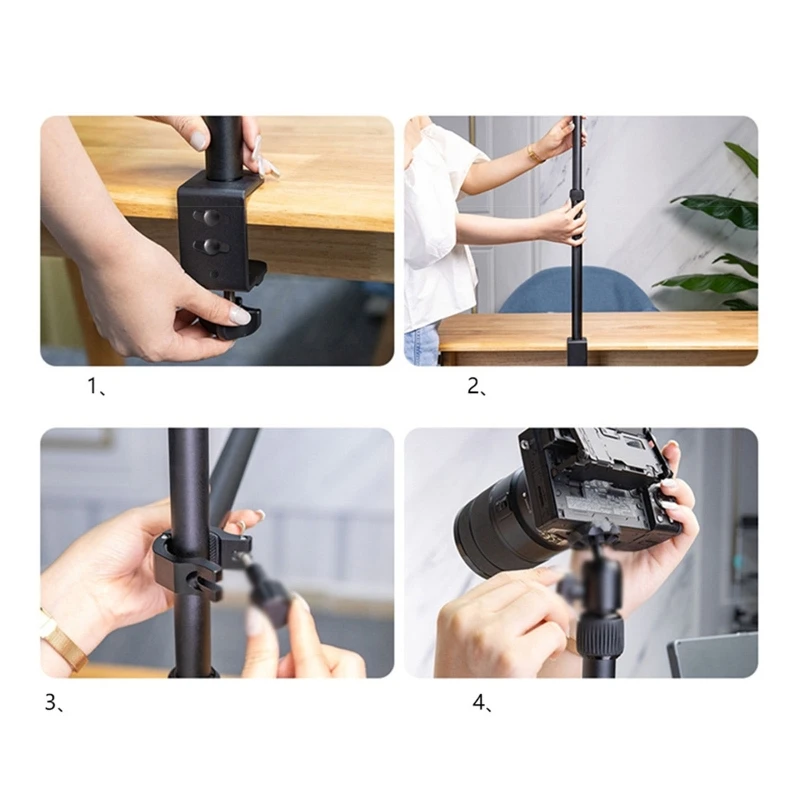 1、

2、

3、

4、