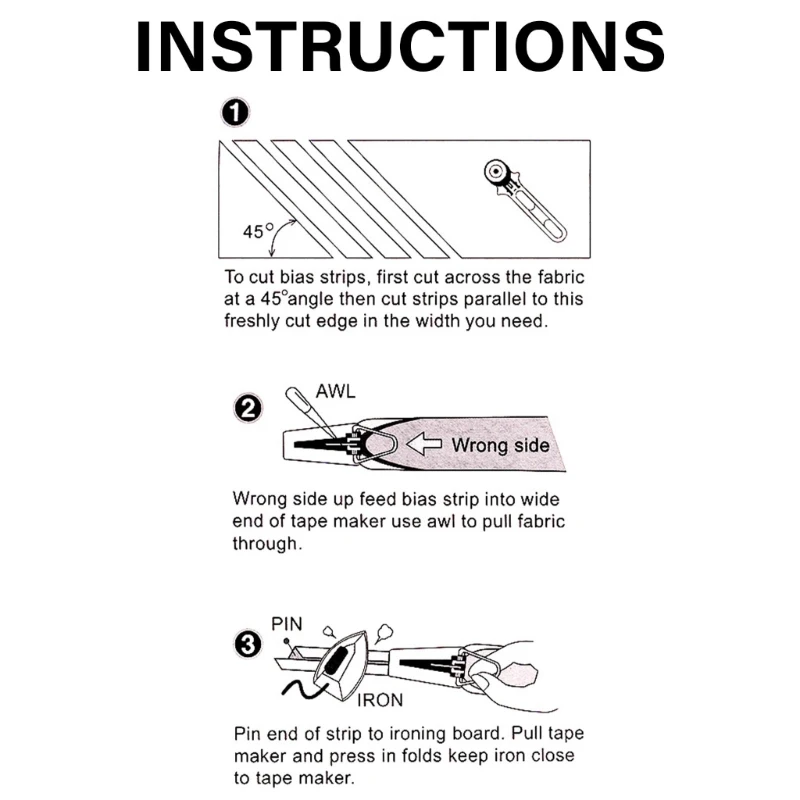 INSTRUCTIONS

1

45°

To cut bias strips, first cut across the fabric at a 45°angle then cut strips parallel to this freshly cut edge in the width you need.

2

AWL

Wrong side

Wrong side up feed bias strip into wide end of tape maker use awl to pull fabric through.

3

PIN

IRON

Pin end of strip to ironing board. Pull tape maker and press in folds keep iron close to tape maker.