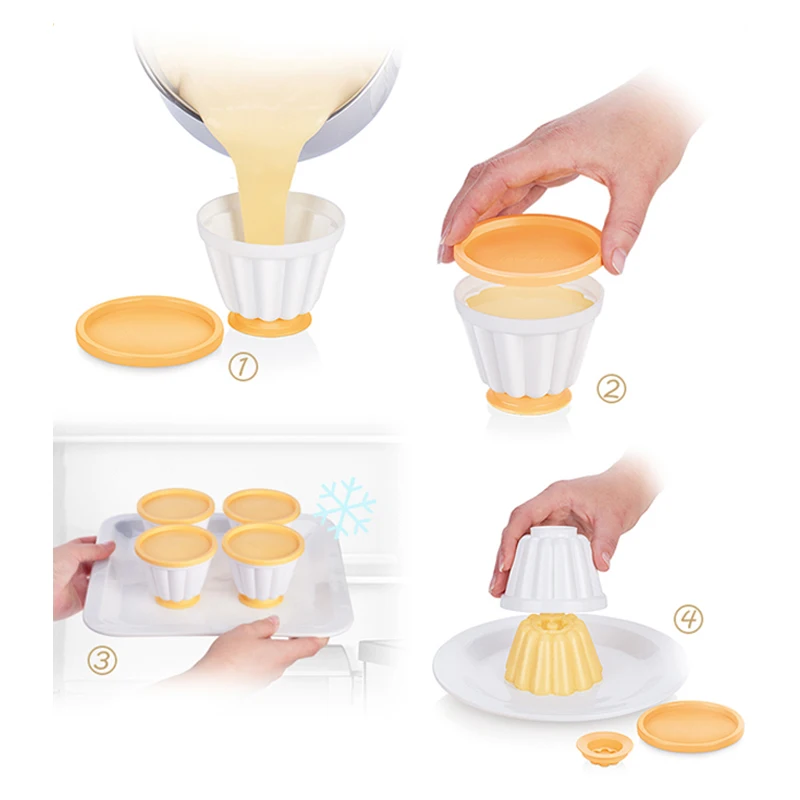 1
2
3
4