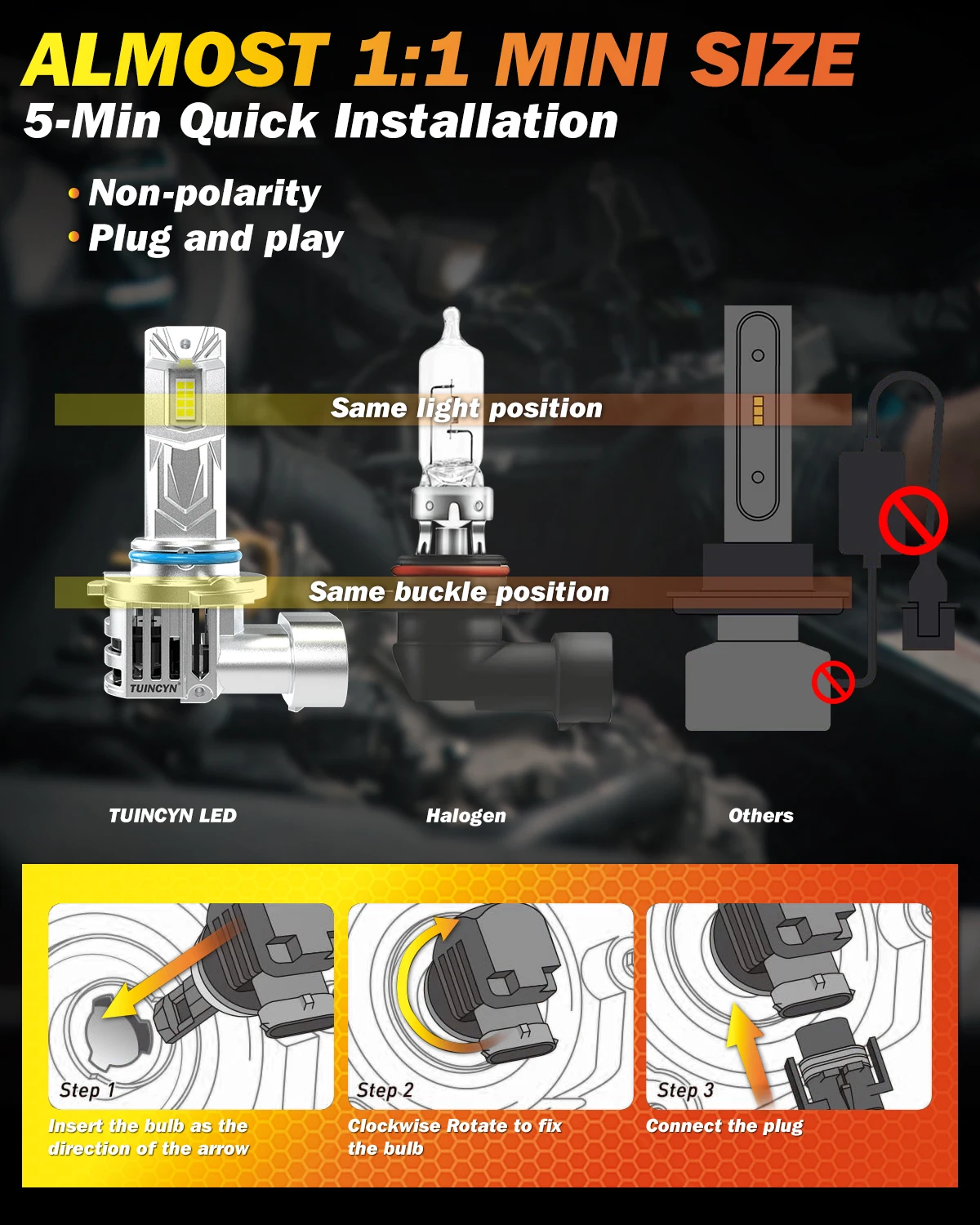 ALMOST 1:1 MINI SIZE
5-Min Quick Installation

• Non-polarity
• Plug and play

Same light position

Same buckle position

TUINCYN

TUINCYN LED

Halogen

Others

Step 1
Insert the bulb as the direction of the arrow

Step 2
Clockwise Rotate to fix the bulb

Step 3
Connect the plug