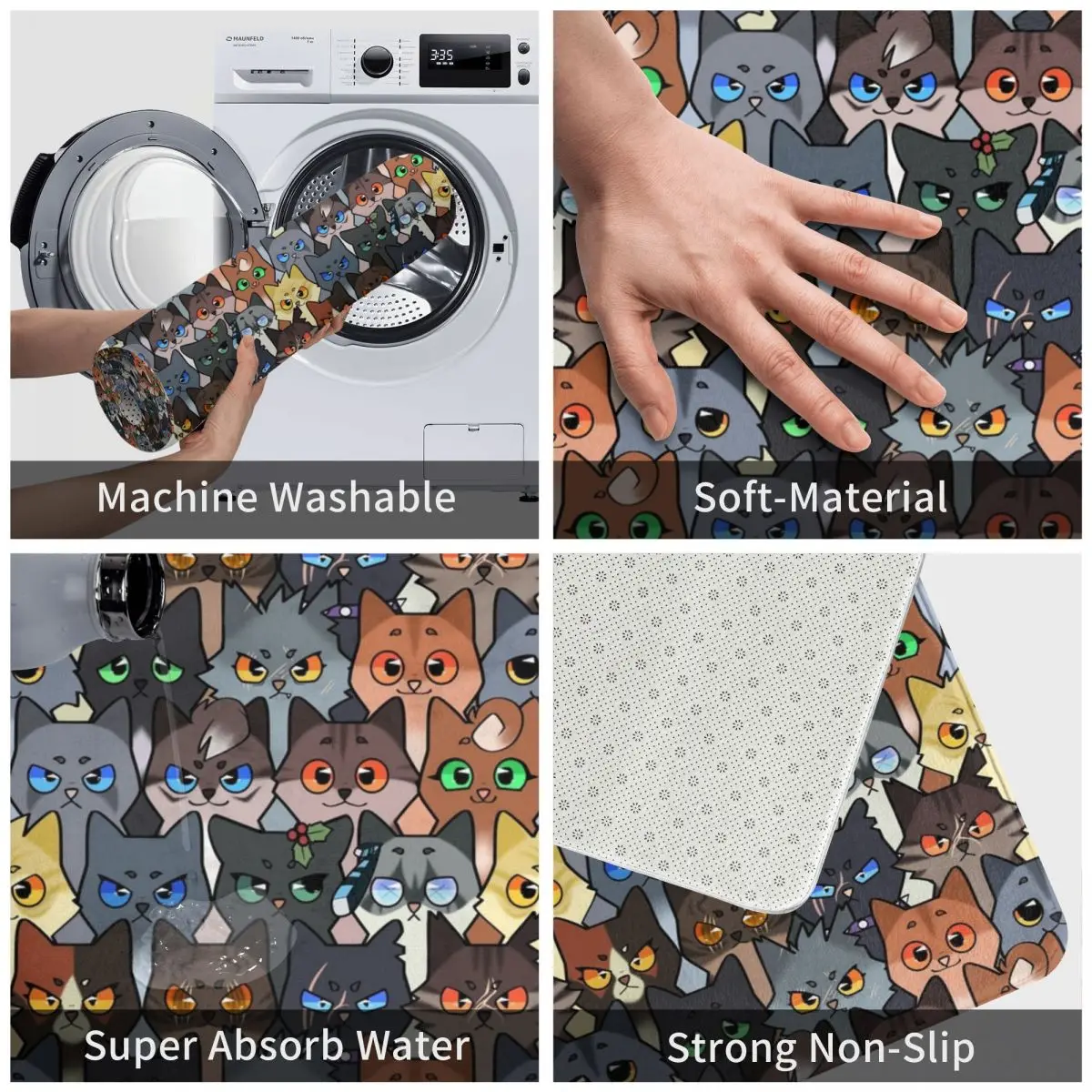 MAUNFELD

3:35

Machine Washable

Soft-Material

Super Absorb Water

Strong Non-Slip