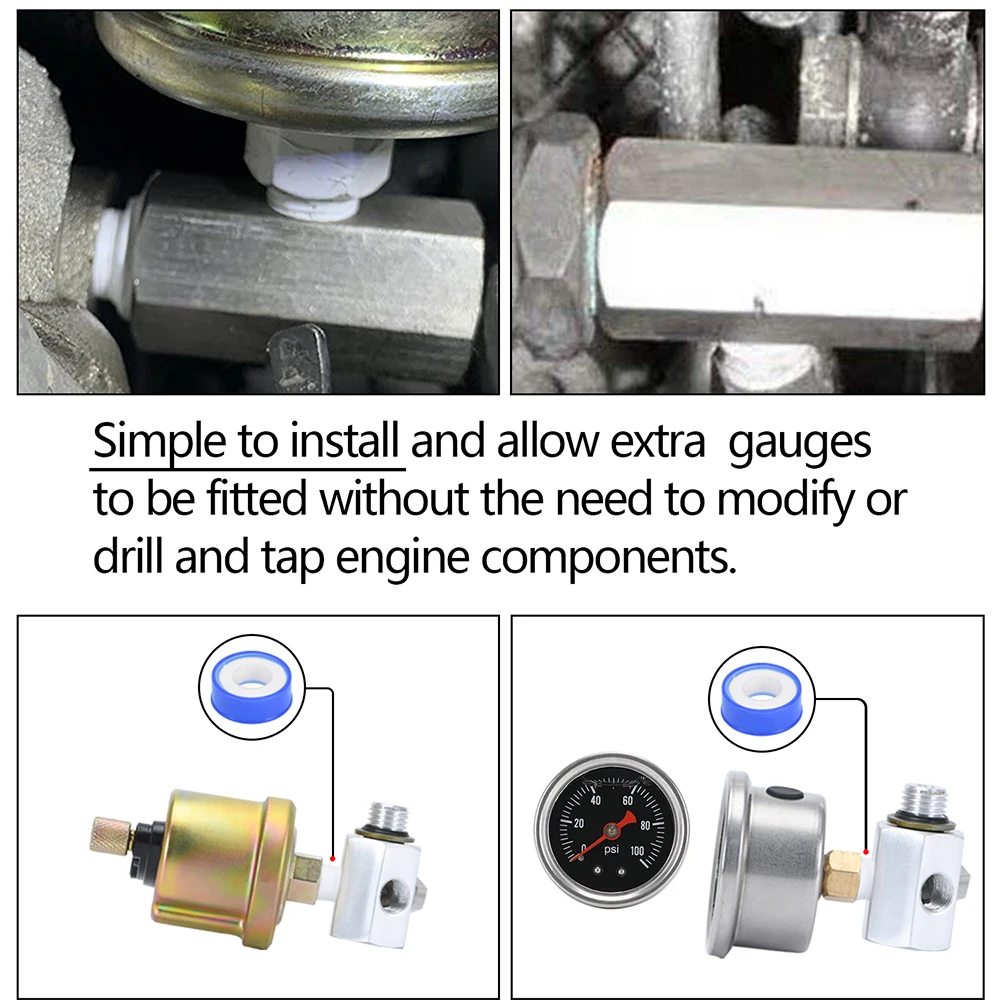 Simple to install and allow extra gauges to be fitted without the need to modify or drill and tap engine components.

0
20
40
60
80
100
psi