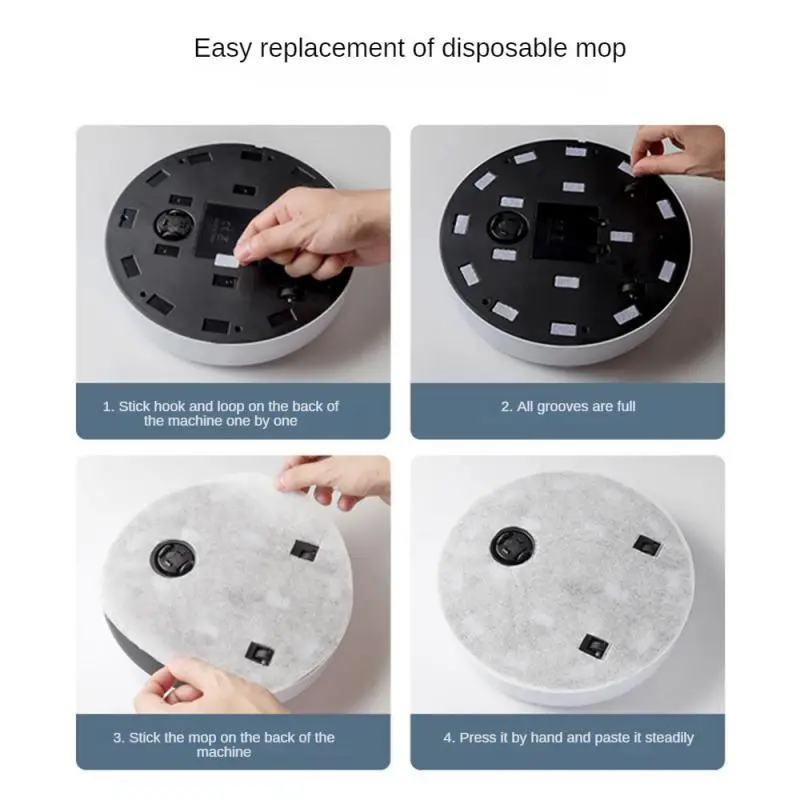 Easy replacement of disposable mop

1. Stick hook and loop on the back of the machine one by one

2. All grooves are full

3. Stick the mop on the back of the machine

4. Press it by hand and paste it steadily