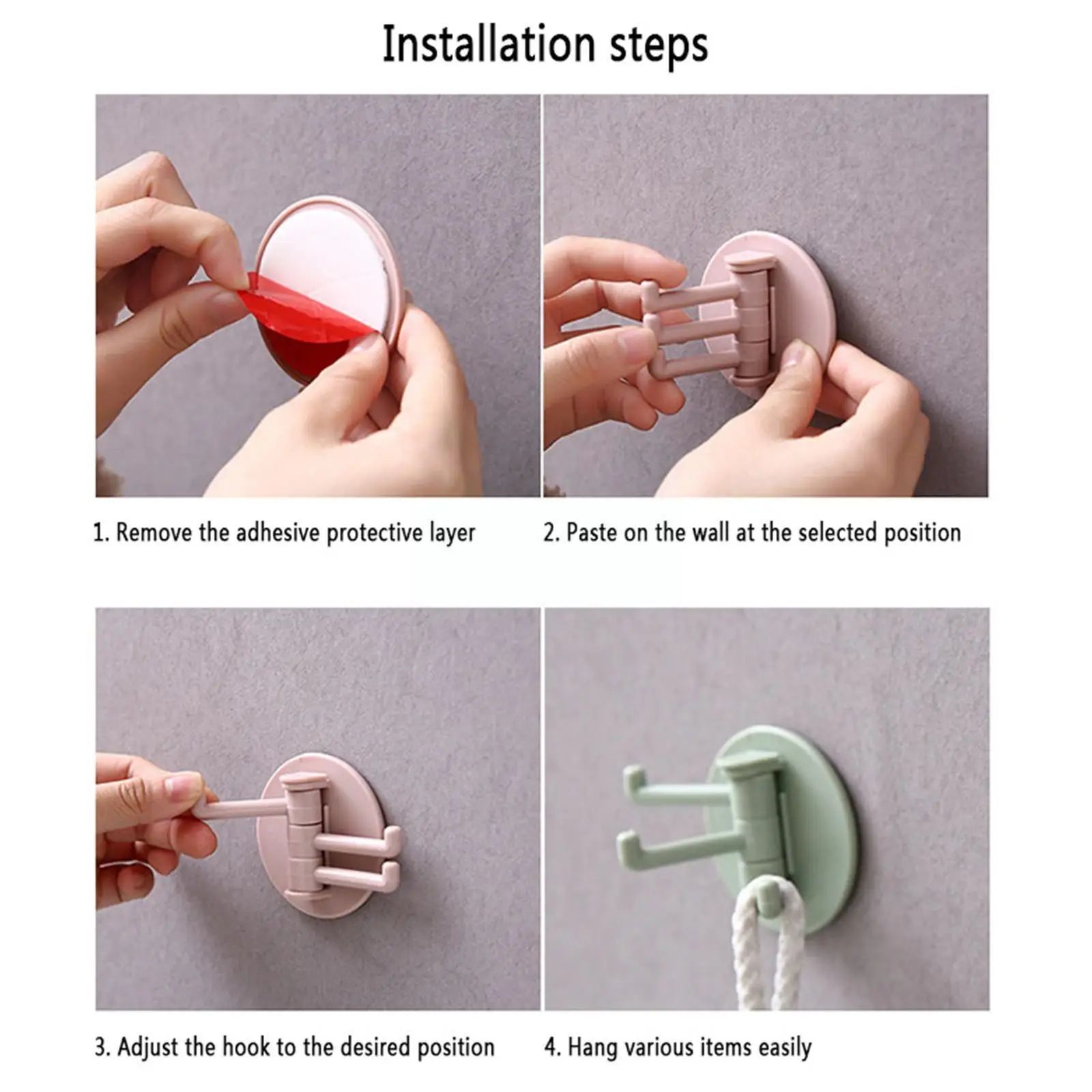 Installation steps

1. Remove the adhesive protective layer

2. Paste on the wall at the selected position

3. Adjust the hook to the desired position

4. Hang various items easily