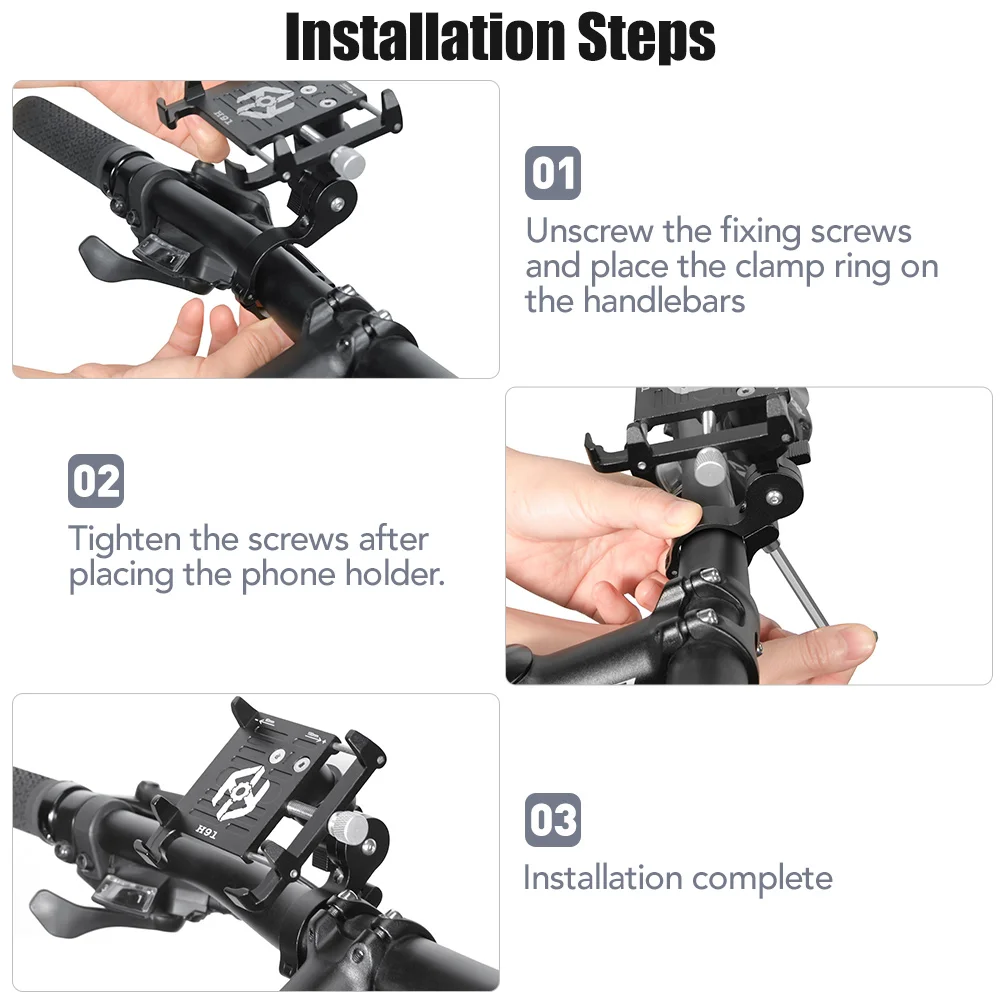 Installation Steps

H91

01
Unscrew the fixing screws and place the clamp ring on the handlebars

02
Tighten the screws after placing the phone holder.

H91

03
Installation complete