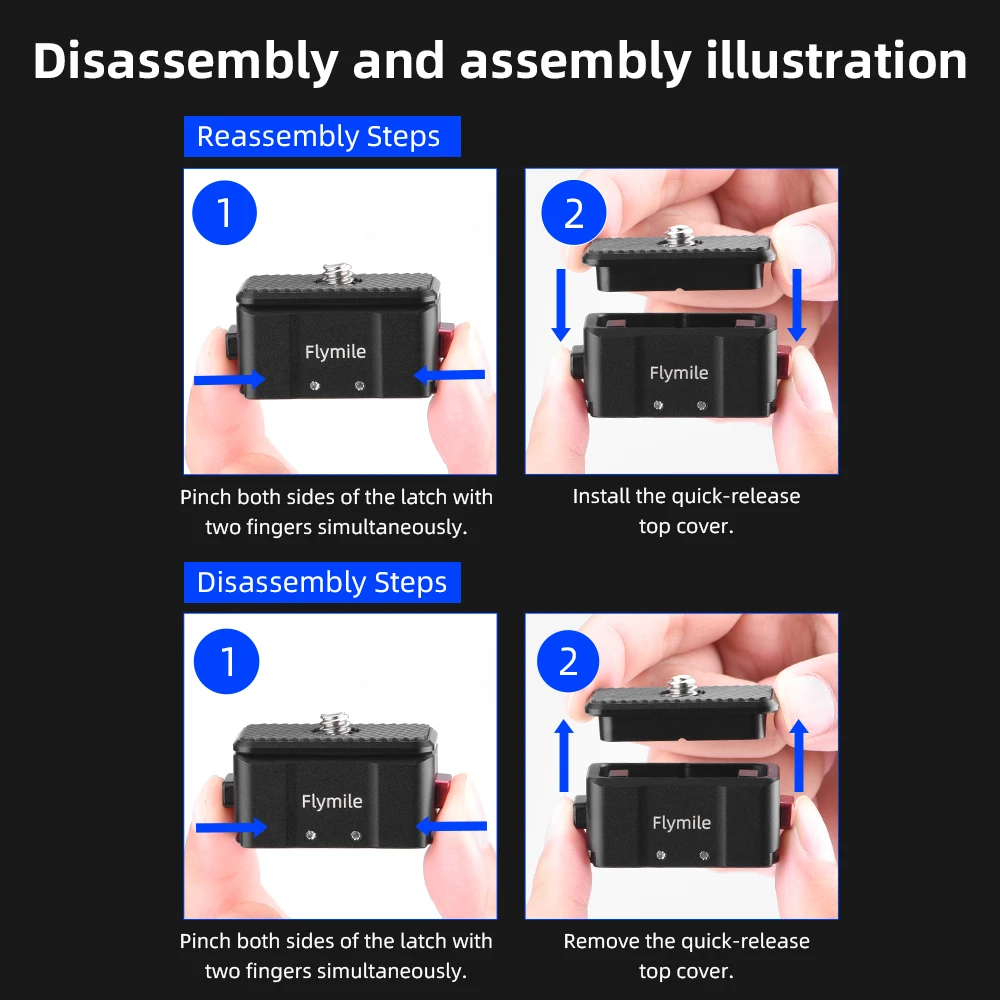 Disassembly and assembly illustration

Reassembly Steps

1

Flymile

Pinch both sides of the latch with two fingers simultaneously.

2

Flymile

Install the quick-release top cover.

Disassembly Steps

1

Flymile

Pinch both sides of the latch with two fingers simultaneously.

2

Flymile

Remove the quick-release top cover.