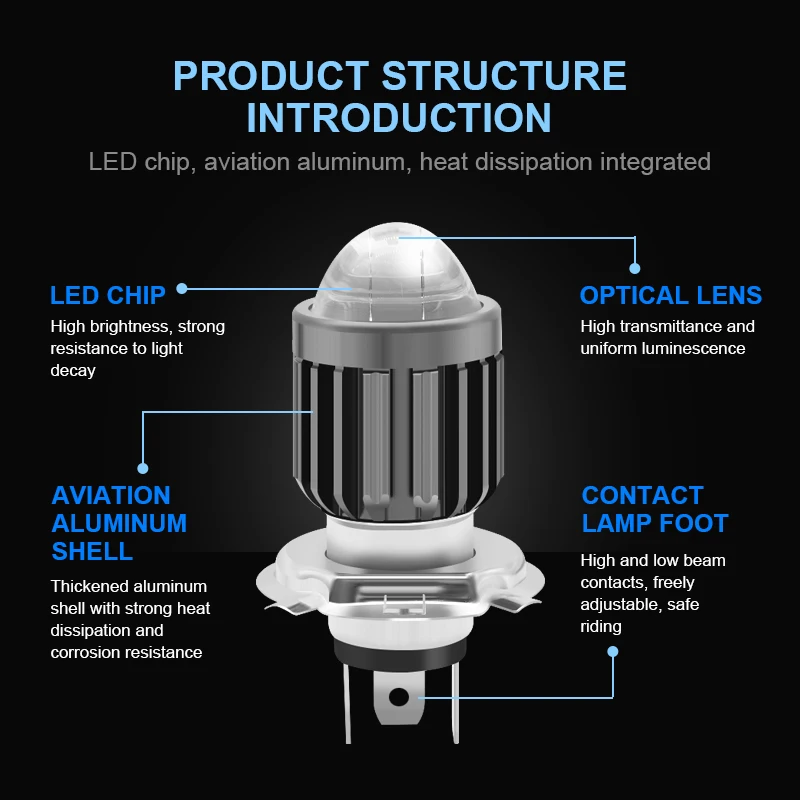 PRODUCT STRUCTURE INTRODUCTION

LED chip, aviation aluminum, heat dissipation integrated

LED CHIP

High brightness, strong resistance to light decay

OPTICAL LENS

High transmittance and uniform luminescence

AVIATION ALUMINUM SHELL

Thickened aluminum shell with strong heat dissipation and corrosion resistance

CONTACT LAMP FOOT

High and low beam contacts, freely adjustable, safe riding