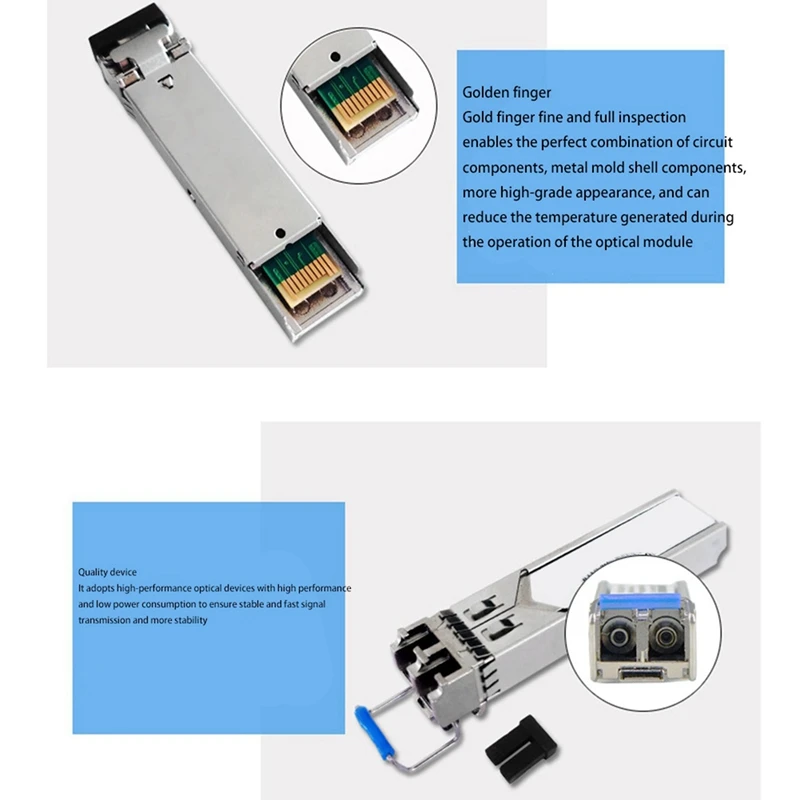 Golden finger
Gold finger fine and full inspection enables the perfect combination of circuit components, metal mold shell components, more high-grade appearance, and can reduce the temperature generated during the operation of the optical module

Quality device
It adopts high-performance optical devices with high performance and low power consumption to ensure stable and fast signal transmission and more stability