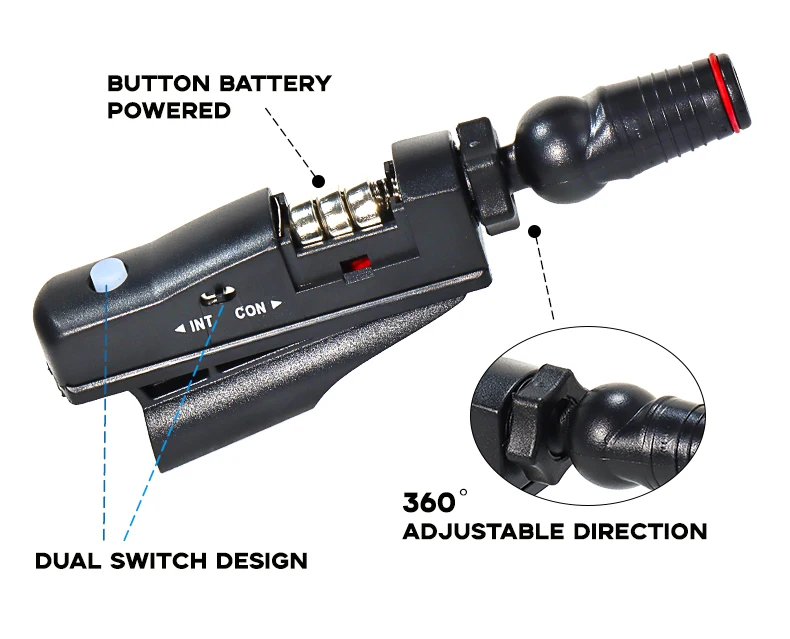 BUTTON BATTERY POWERED

◄ INT CON ►

360°
ADJUSTABLE DIRECTION

DUAL SWITCH DESIGN