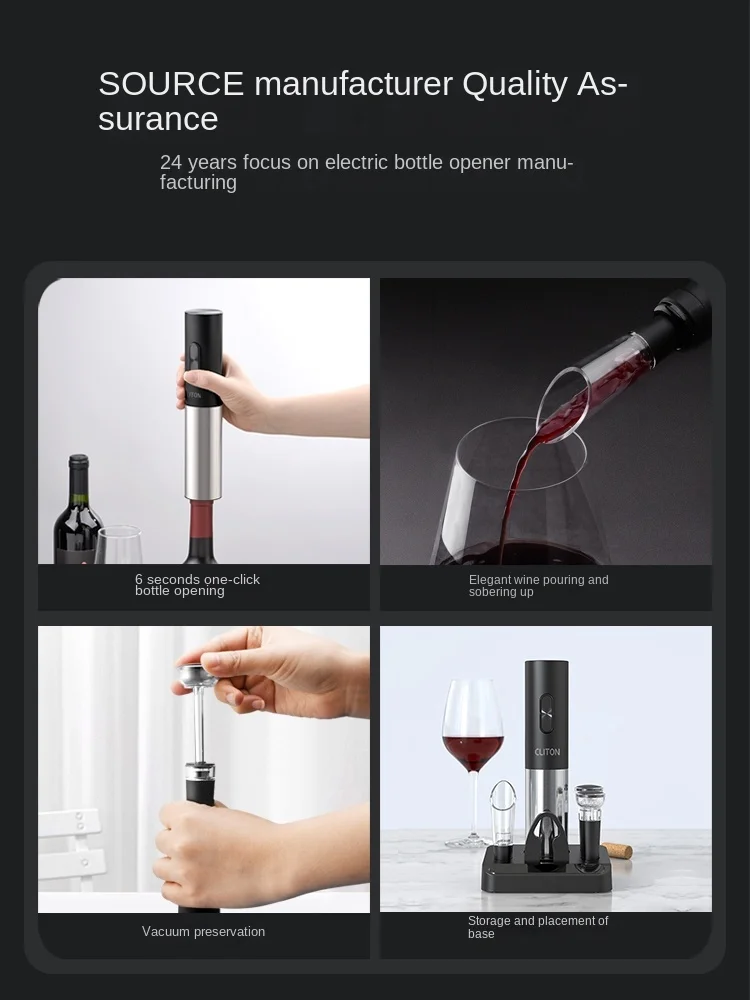 SOURCE manufacturer Quality Assurance

24 years focus on electric bottle opener manufacturing

CLITON

6 seconds one-click bottle opening

Elegant wine pouring and sobering up

Vacuum preservation

CLITON

Storage and placement of base