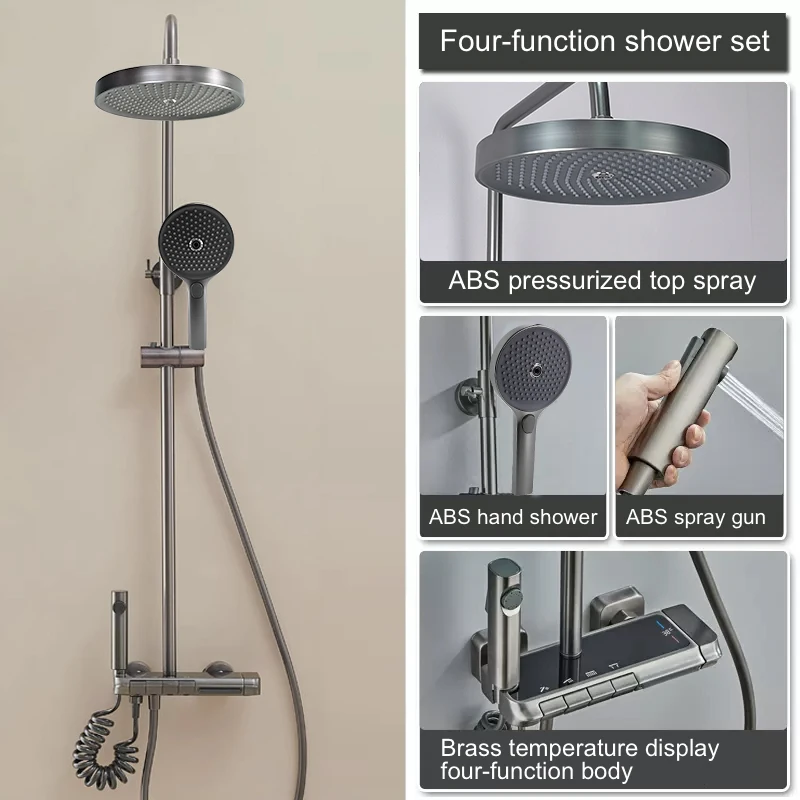 Four-function shower set

ABS pressurized top spray

ABS hand shower

ABS spray gun

Brass temperature display four-function body