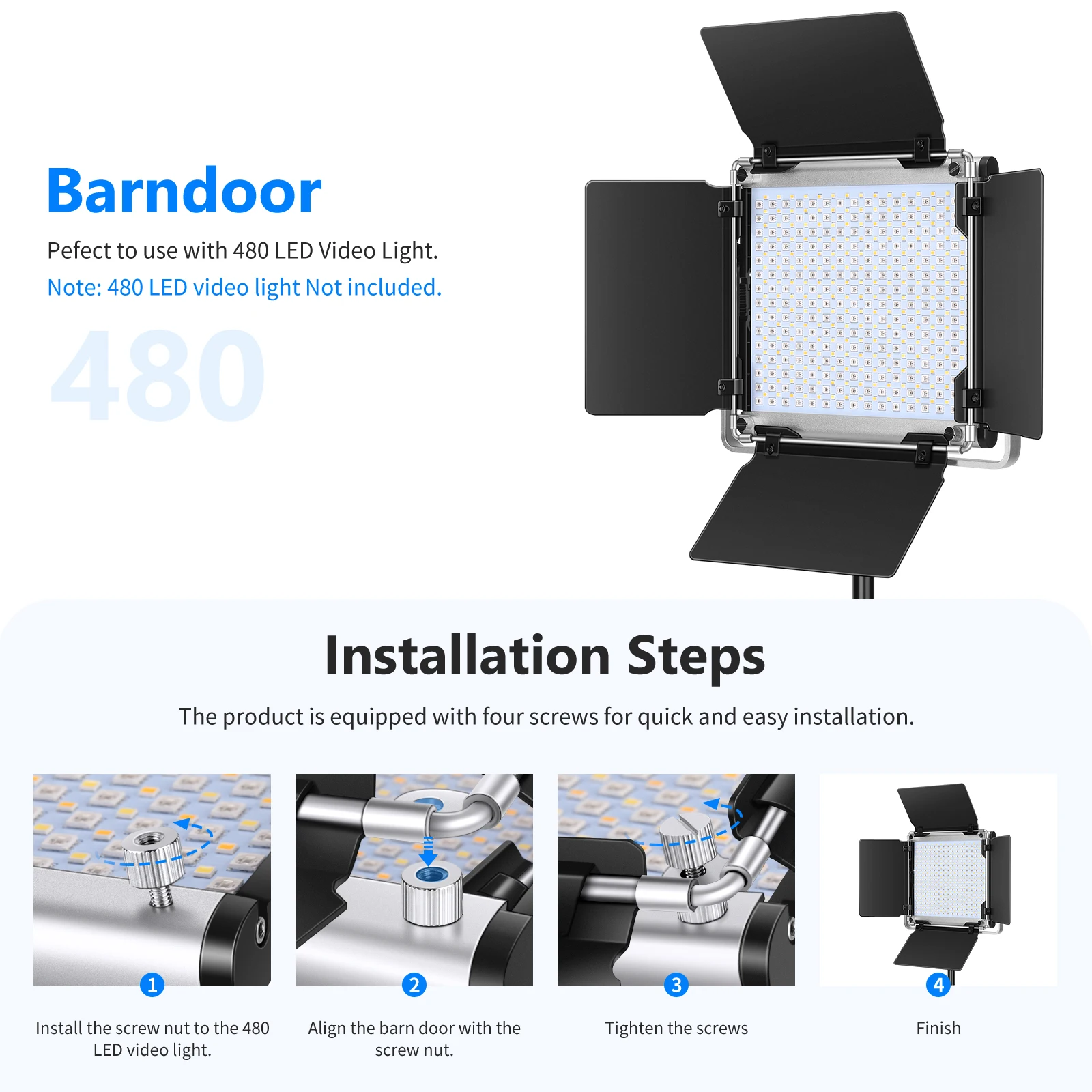 Barndoor

Pefect to use with 480 LED Video Light.

Note: 480 LED video light Not included.

480

Installation Steps

The product is equipped with four screws for quick and easy installation.

1
Install the screw nut to the 480 LED video light.

2
Align the barn door with the screw nut.

3
Tighten the screws

4
Finish