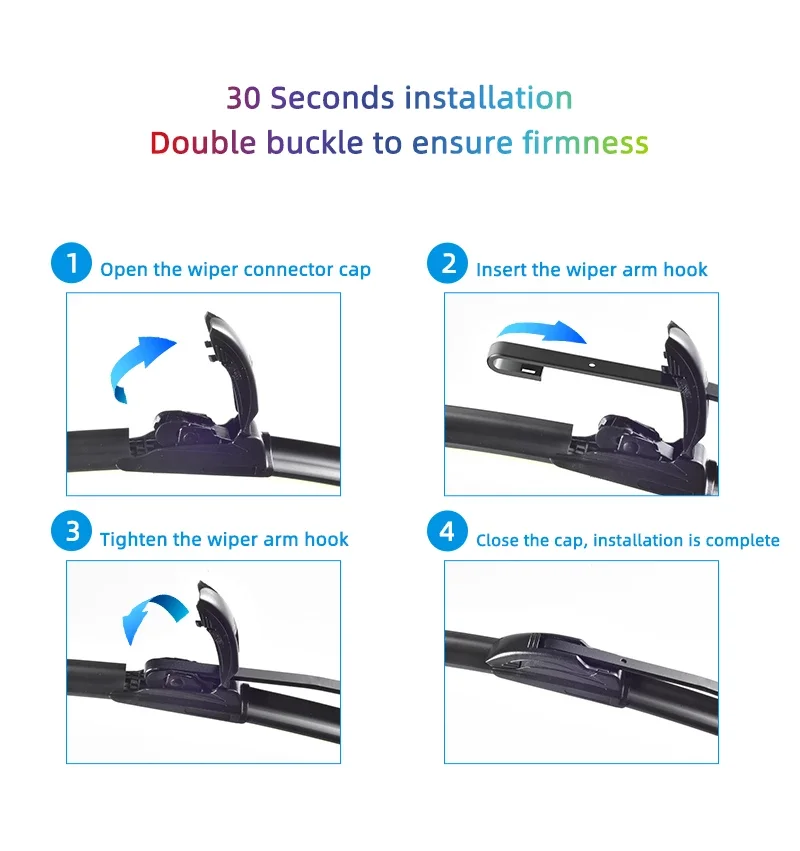 30 Seconds installation
Double buckle to ensure firmness

1 Open the wiper connector cap

2 Insert the wiper arm hook

3 Tighten the wiper arm hook

4 Close the cap, installation is complete