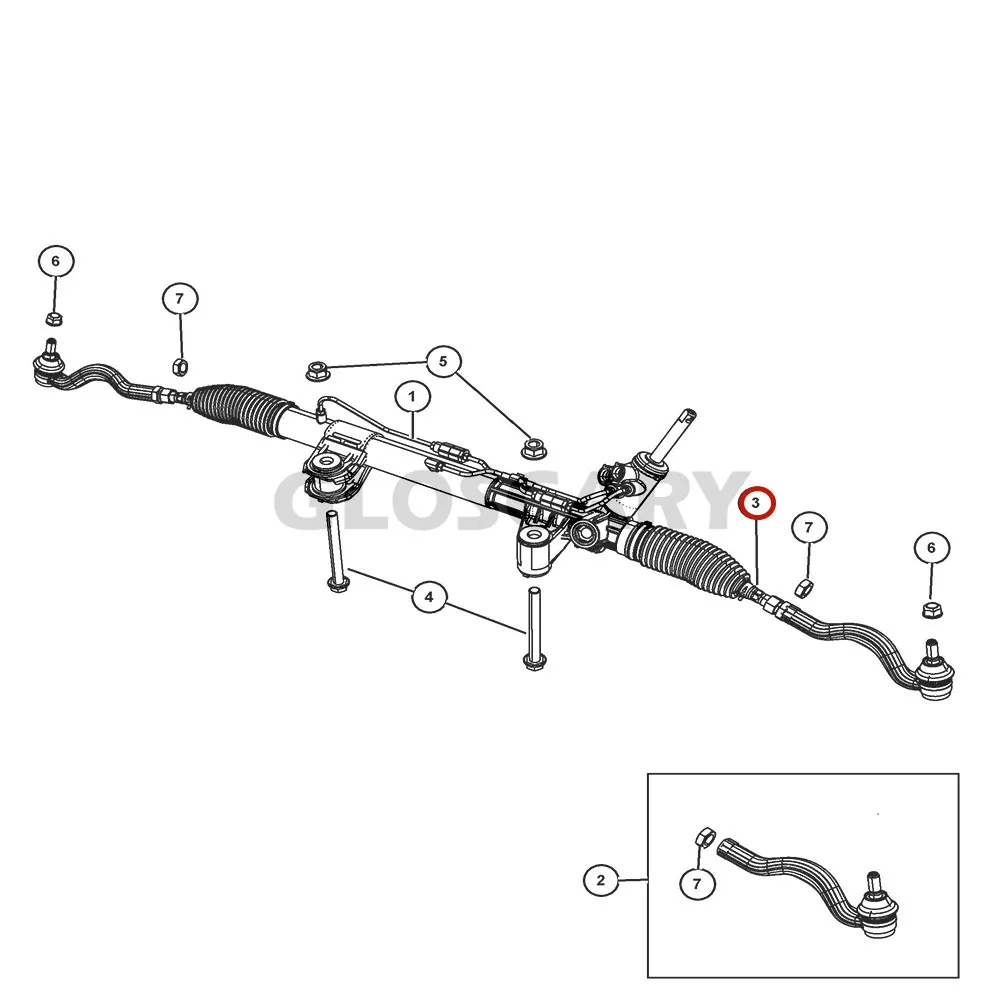 6
7
5
1
GLOSSARY
3
7
6
4
2
7