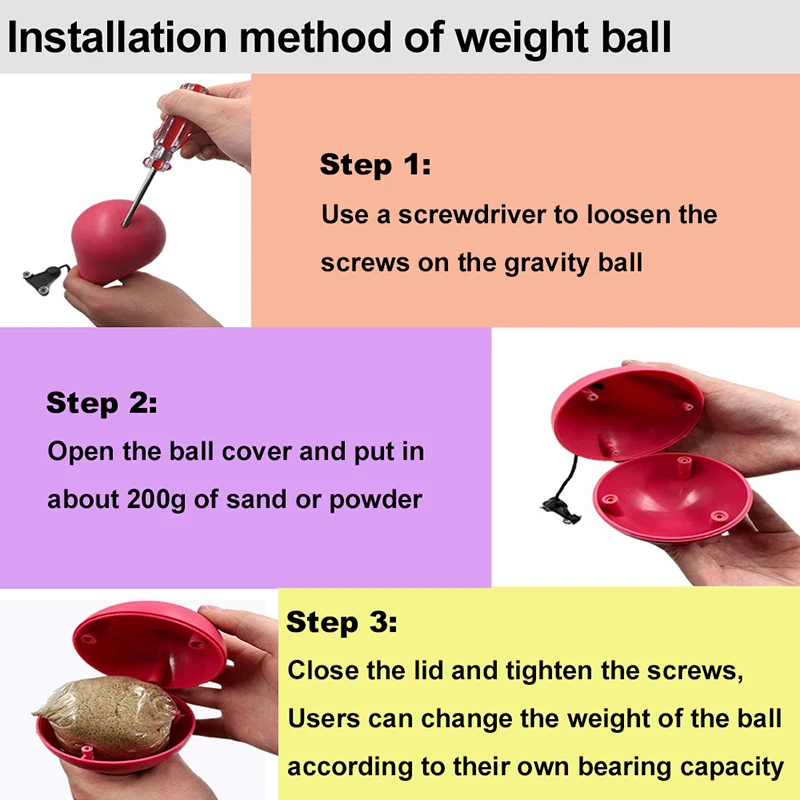 Installation method of weight ball

Step 1:
Use a screwdriver to loosen the screws on the gravity ball

Step 2:
Open the ball cover and put in about 200g of sand or powder

Step 3:
Close the lid and tighten the screws, Users can change the weight of the ball according to their own bearing capacity