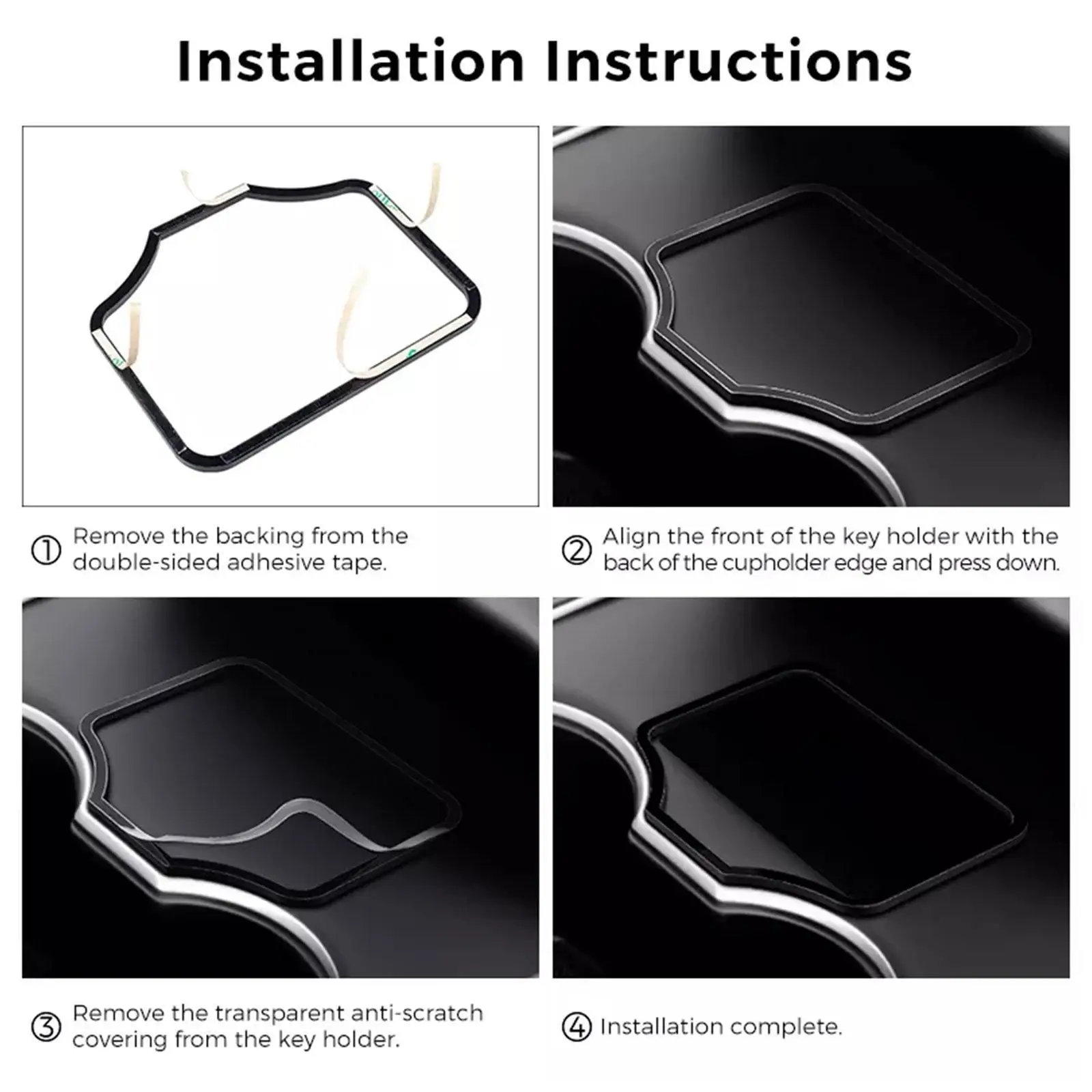 Installation Instructions

① Remove the backing from the double-sided adhesive tape.

② Align the front of the key holder with the back of the cupholder edge and press down.

③ Remove the transparent anti-scratch covering from the key holder.

④ Installation complete.