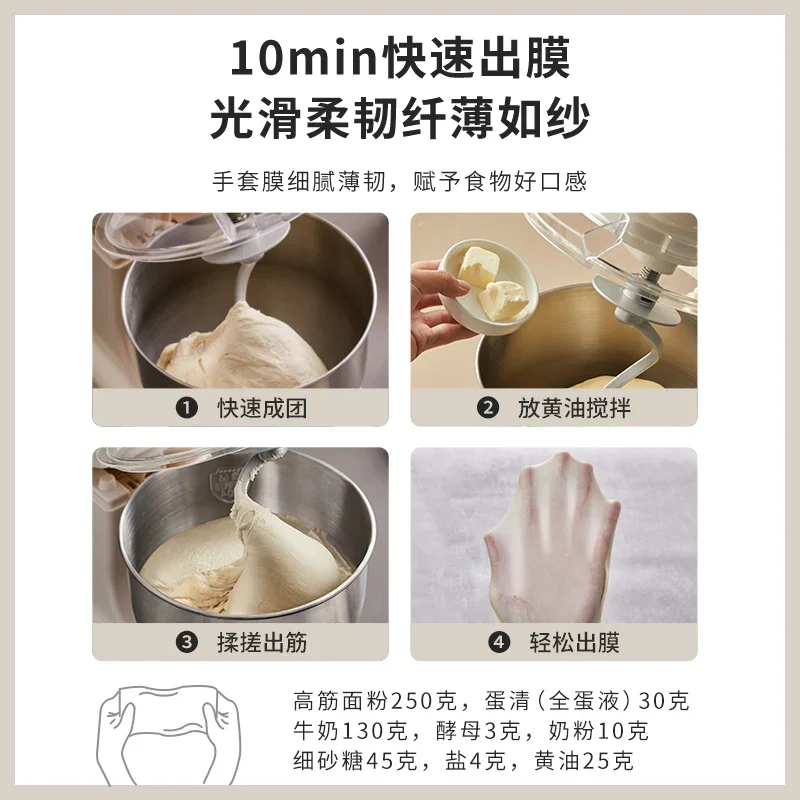 10min快速出膜
光滑柔韧纤薄如纱

手套膜细腻薄韧，赋予食物好口感

❶ 快速成团

❷ 放黄油搅拌

❸ 揉搓出筋

❹ 轻松出膜

高筋面粉250克，蛋清（全蛋液）30克
牛奶130克，酵母3克，奶粉10克
细砂糖45克，盐4克，黄油25克