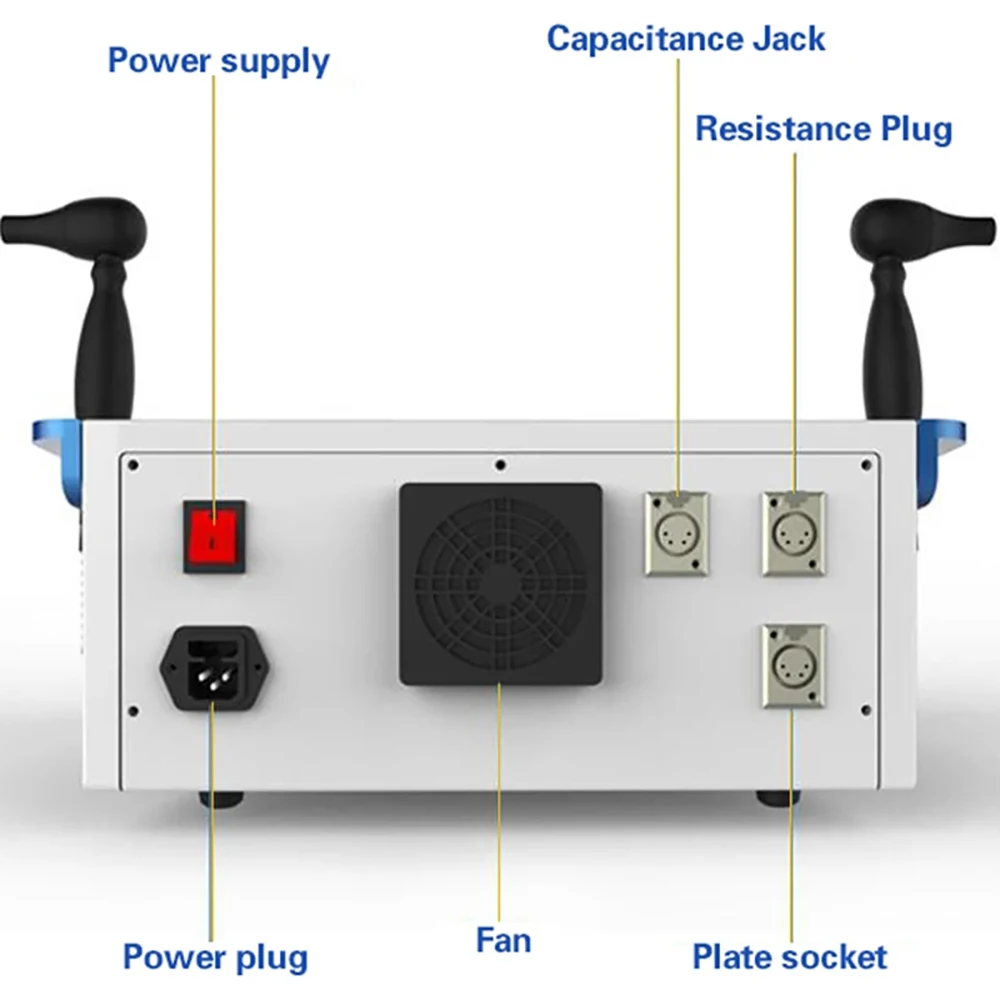 Power supply

Capacitance Jack

Resistance Plug

Power plug

Fan

Plate socket