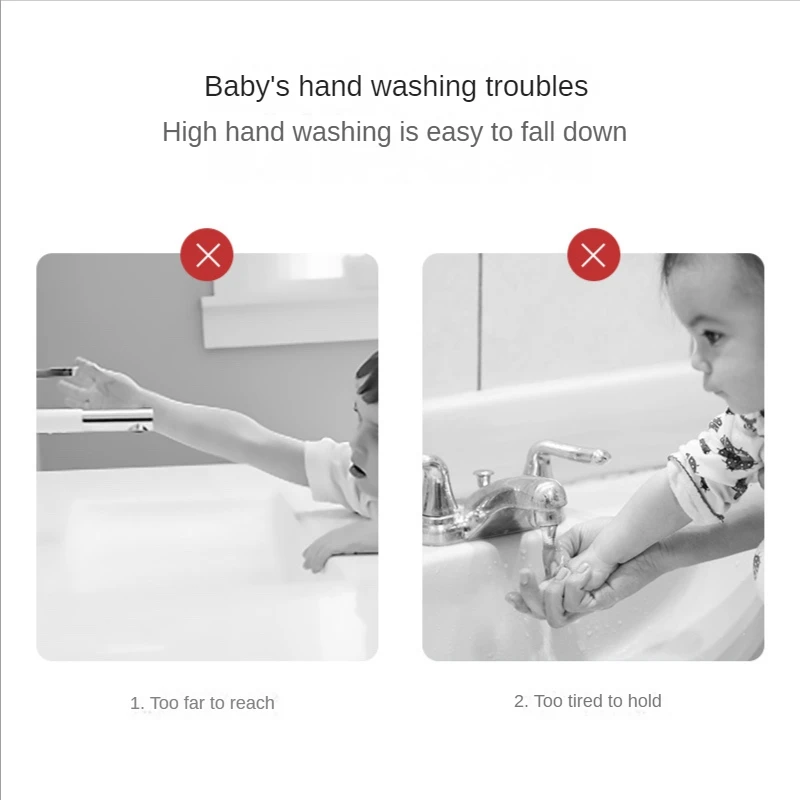 Baby's hand washing troubles
High hand washing is easy to fall down

1. Too far to reach

2. Too tired to hold