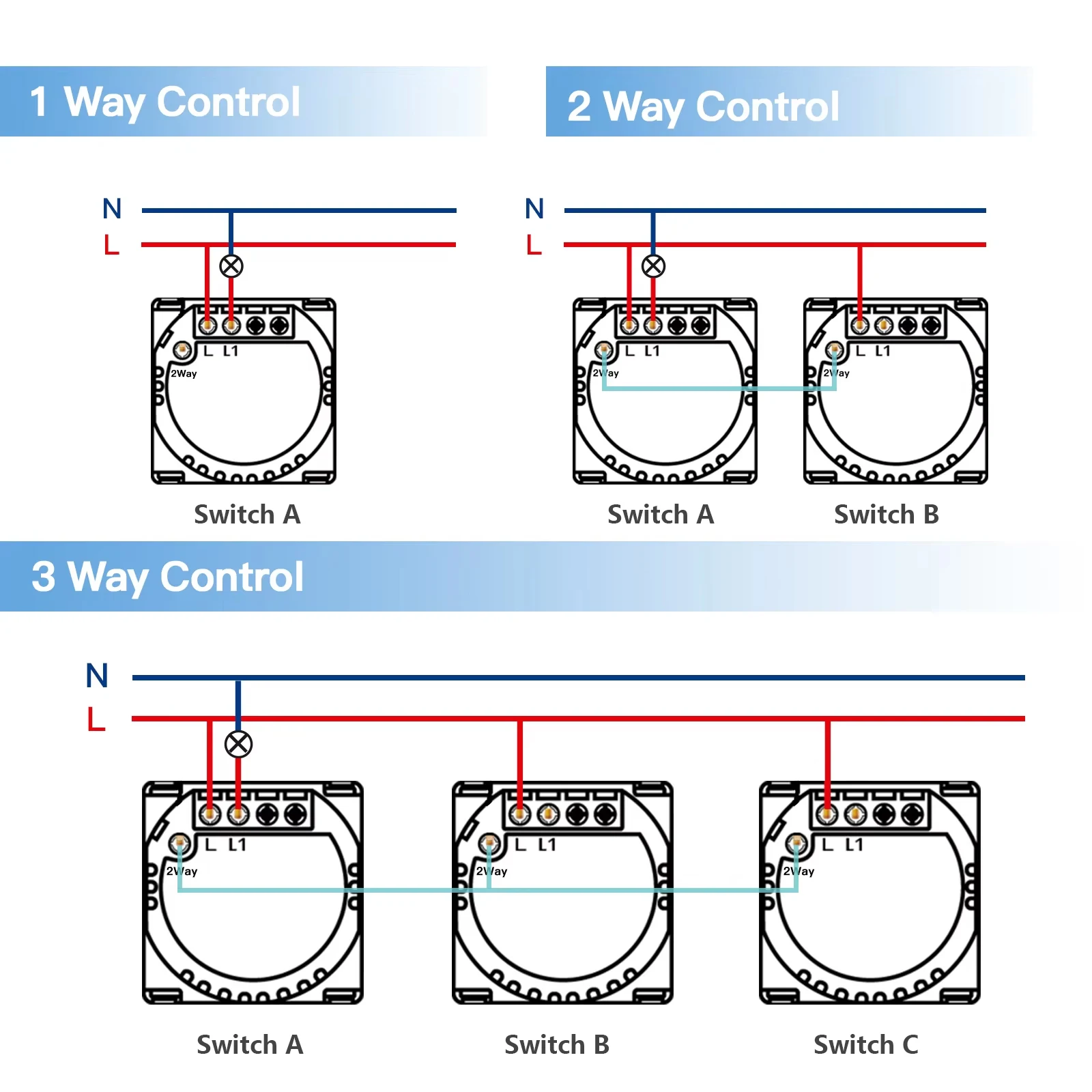 1 Way Control

N
L

L L1
2Way

Switch A

2 Way Control

N
L

L L1
2Way

L L1
2Way

Switch A

Switch B

3 Way Control

N
L

L L1
2Way

L L1
2Way

L L1
2Way

Switch A

Switch B

Switch C