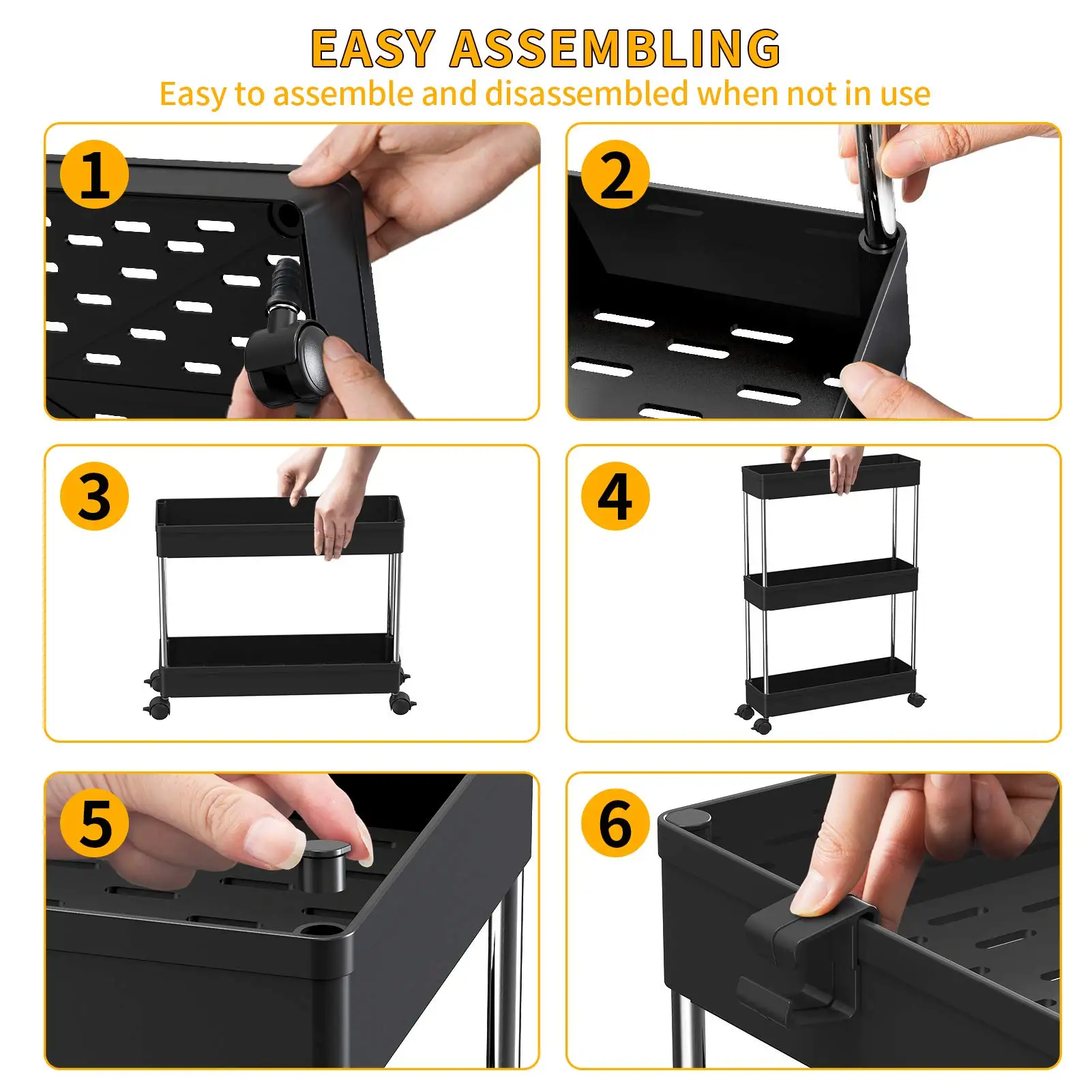 EASY ASSEMBLING
Easy to assemble and disassembled when not in use

1

2

3

4

5

6