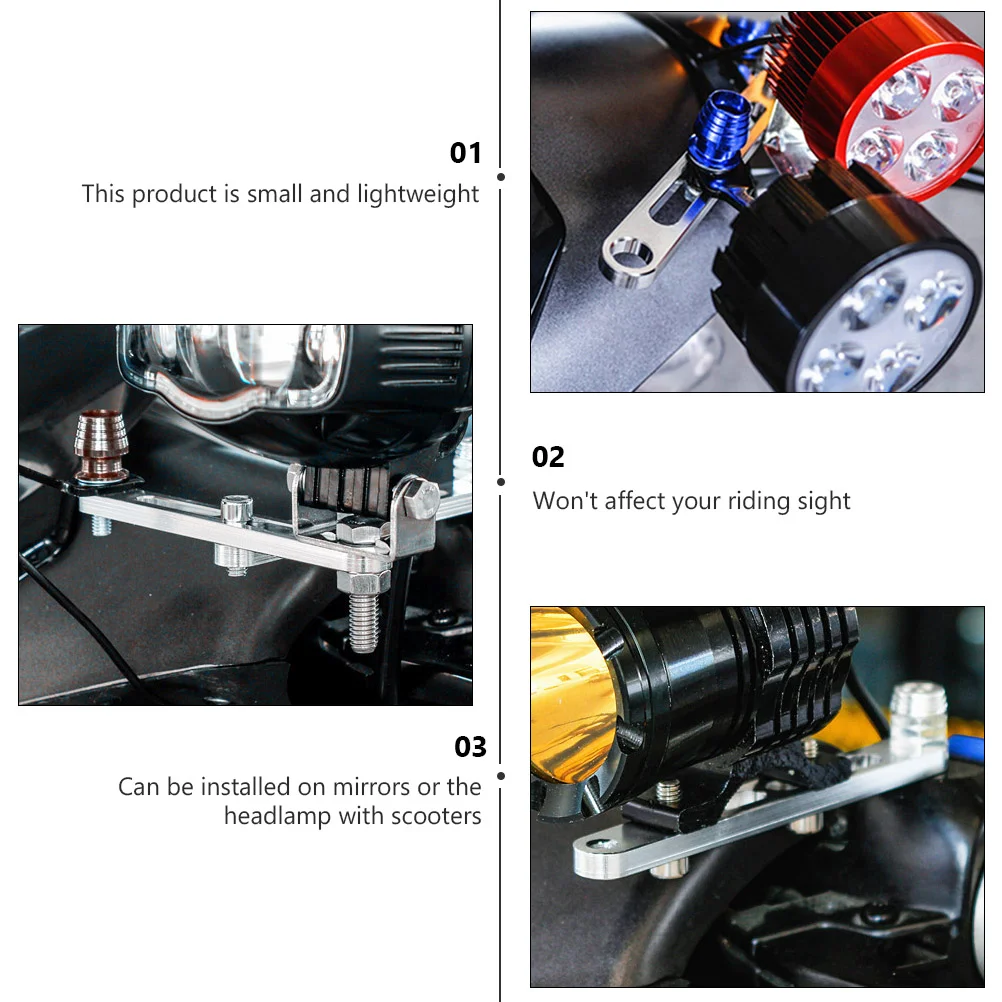 01
This product is small and lightweight

02
Won't affect your riding sight

03
Can be installed on mirrors or the headlamp with scooters