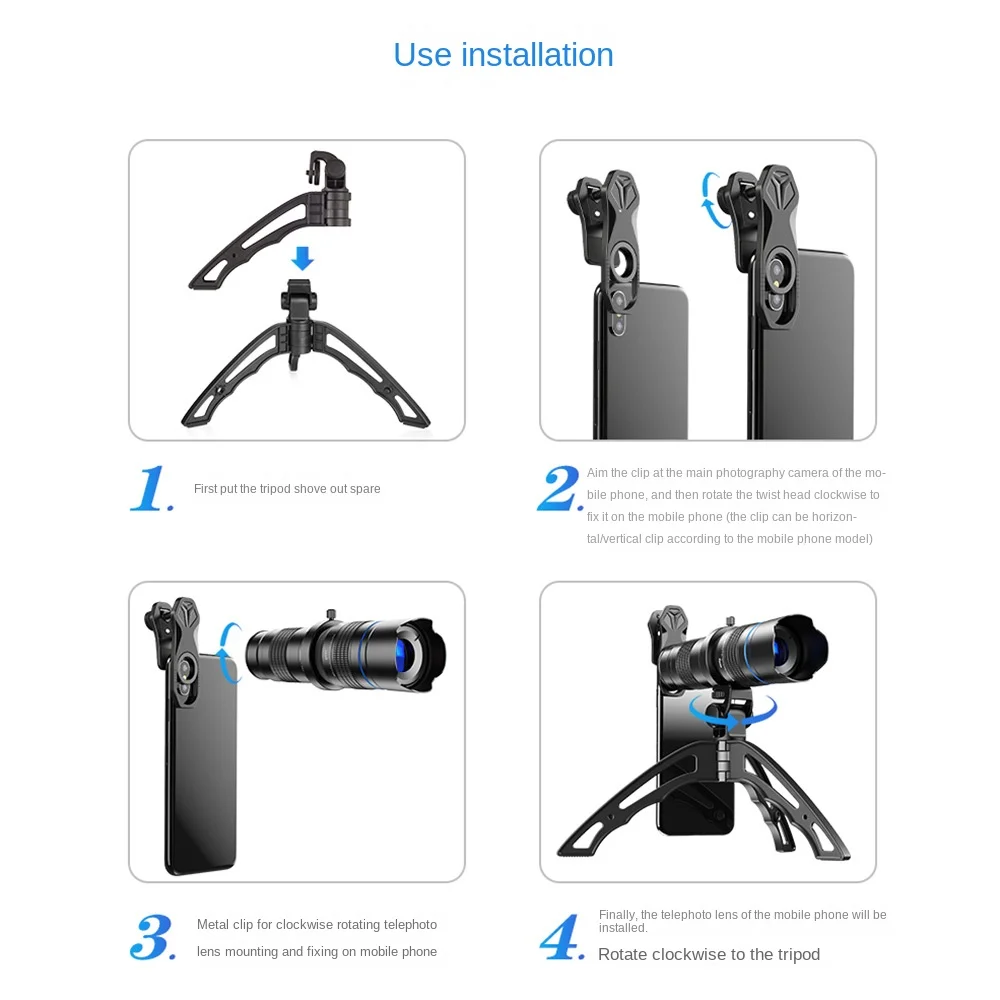 Use installation

1. First put the tripod shove out spare

2. Aim the clip at the main photography camera of the mobile phone, and then rotate the twist head clockwise to fix it on the mobile phone (the clip can be horizontal/vertical clip according to the mobile phone model)

3. Metal clip for clockwise rotating telephoto lens mounting and fixing on mobile phone

4. Finally, the telephoto lens of the mobile phone will be installed.
Rotate clockwise to the tripod