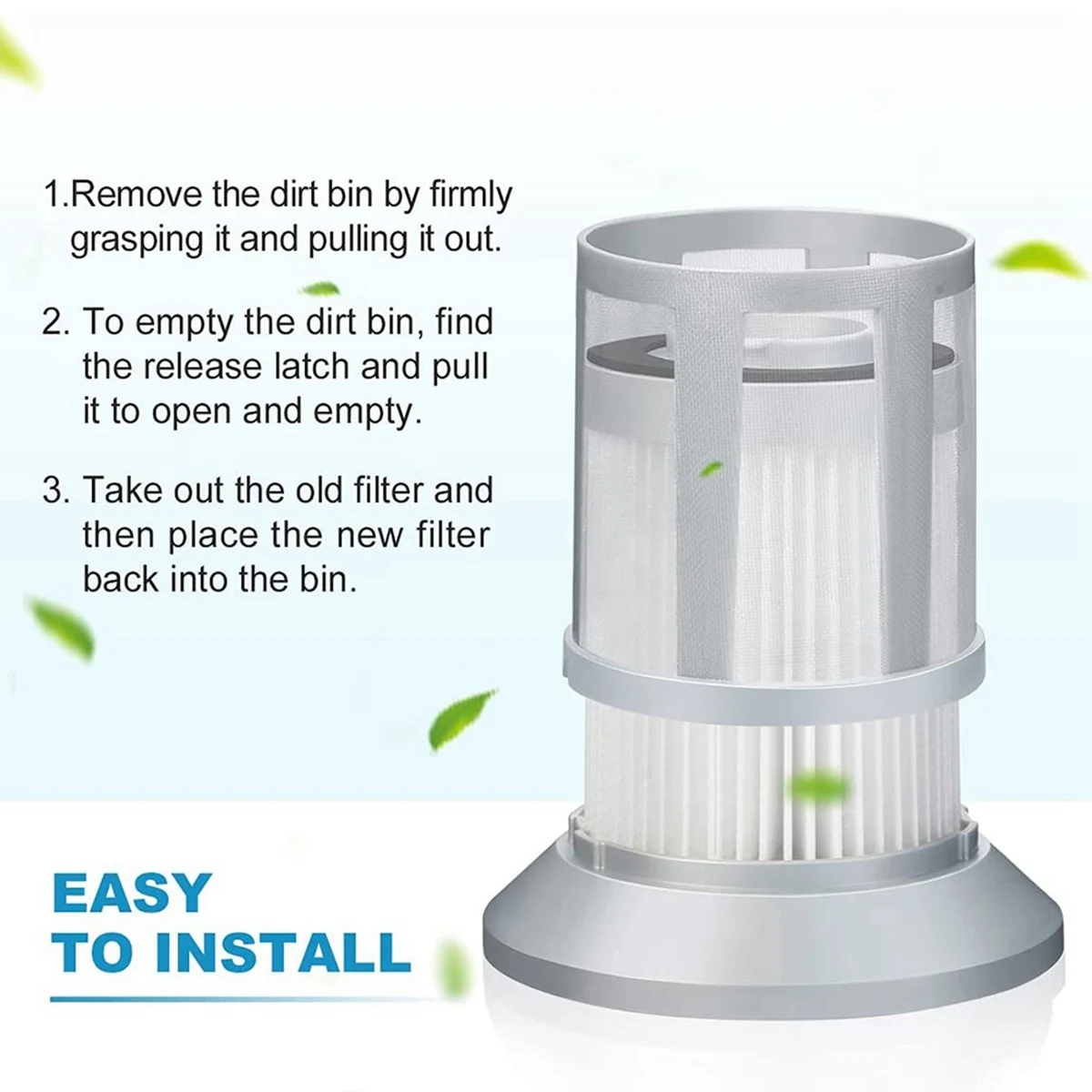 1.Remove the dirt bin by firmly grasping it and pulling it out.

2. To empty the dirt bin, find the release latch and pull it to open and empty.

3. Take out the old filter and then place the new filter back into the bin.

EASY TO INSTALL