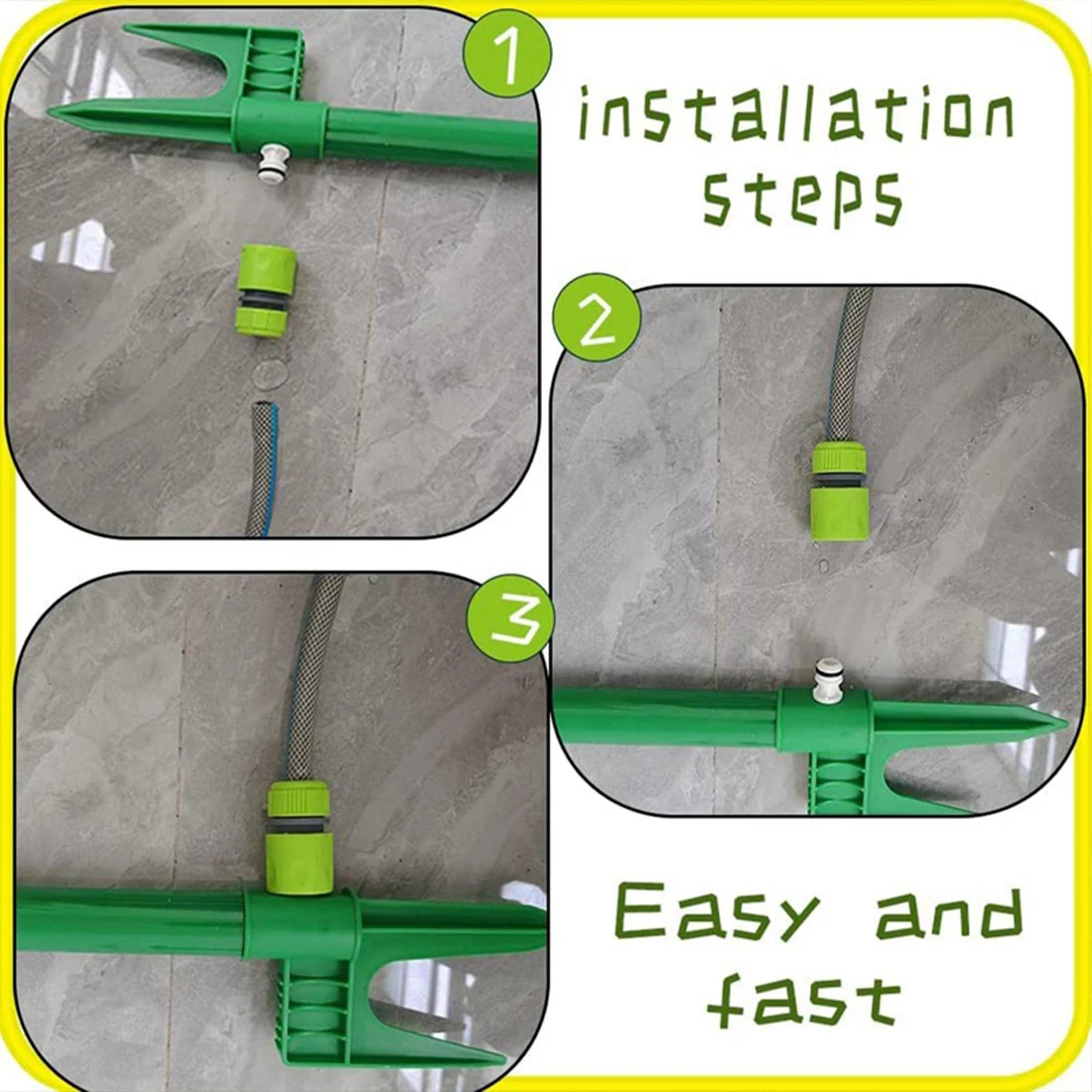 1

installation steps

2

3

Easy and fast