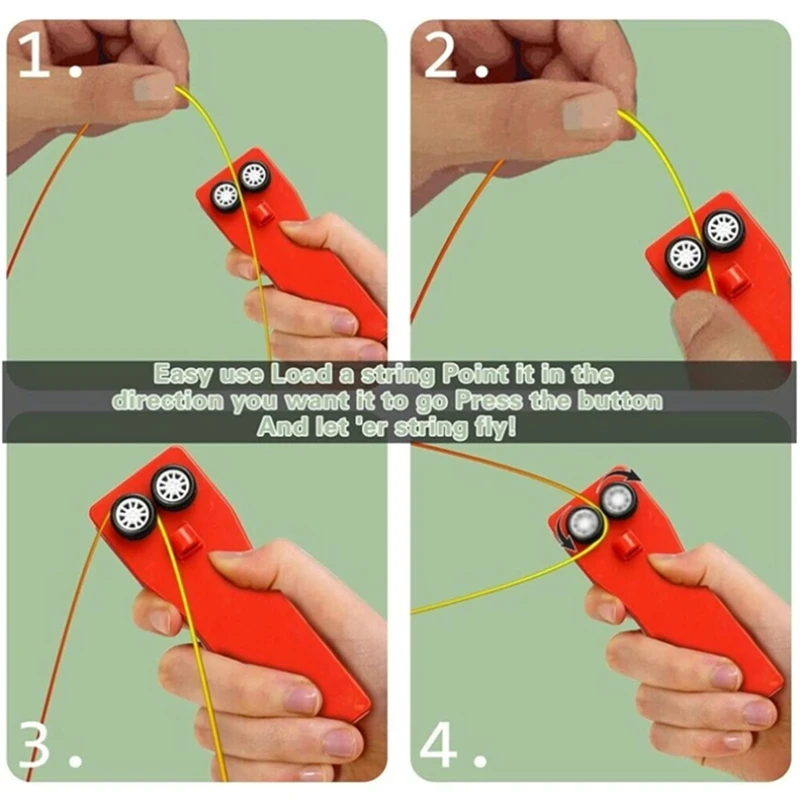 1.

2.

Easy use Load a string Point it in the direction you want it to go Press the button And let 'er string fly!

3.

4.