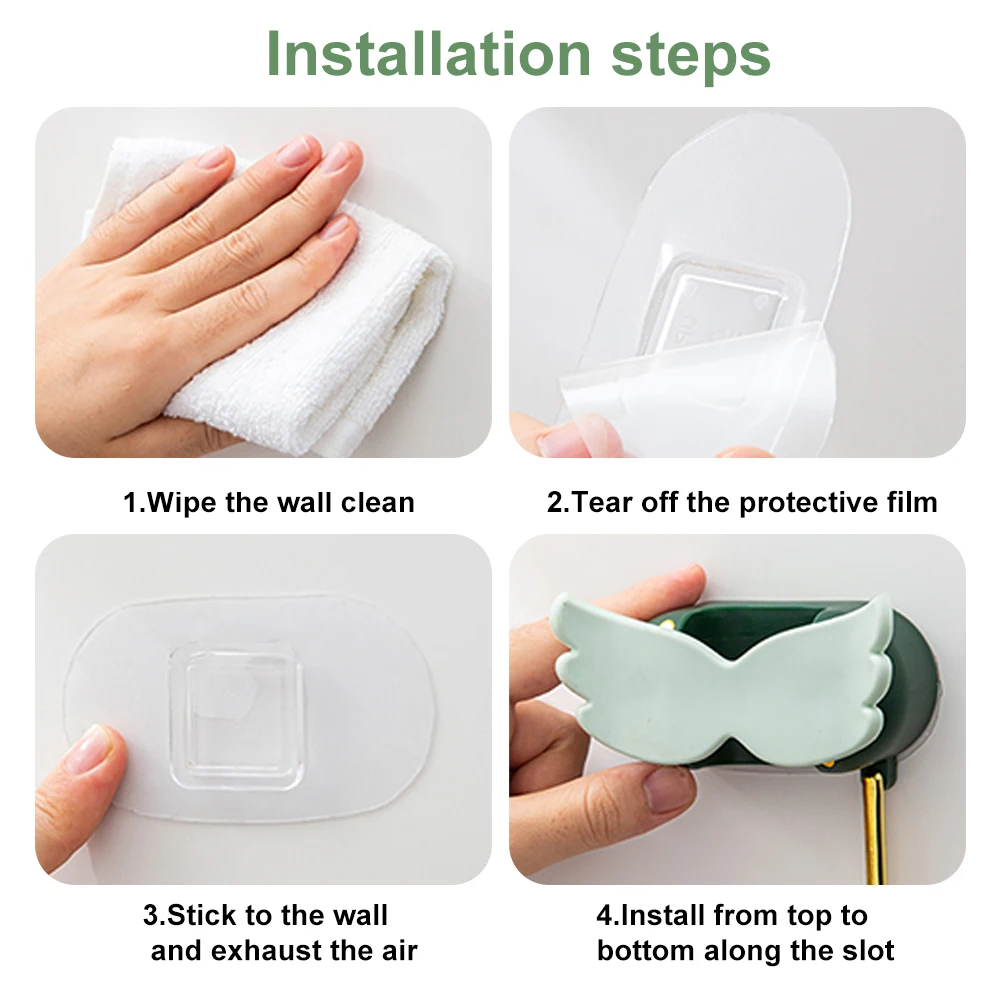 Installation steps

1.Wipe the wall clean

2.Tear off the protective film

3.Stick to the wall and exhaust the air

4.Install from top to bottom along the slot