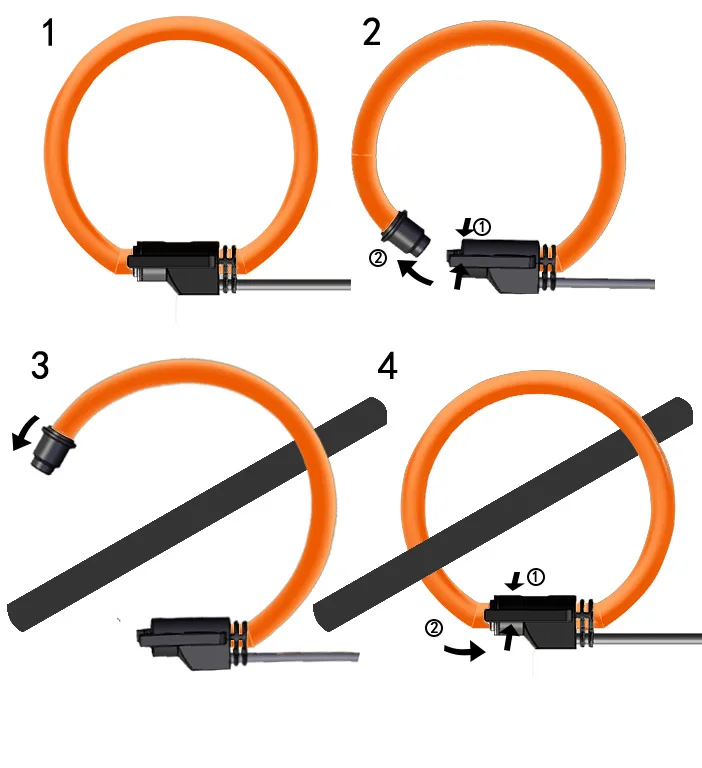 1

2

①
②

3

4

①
②