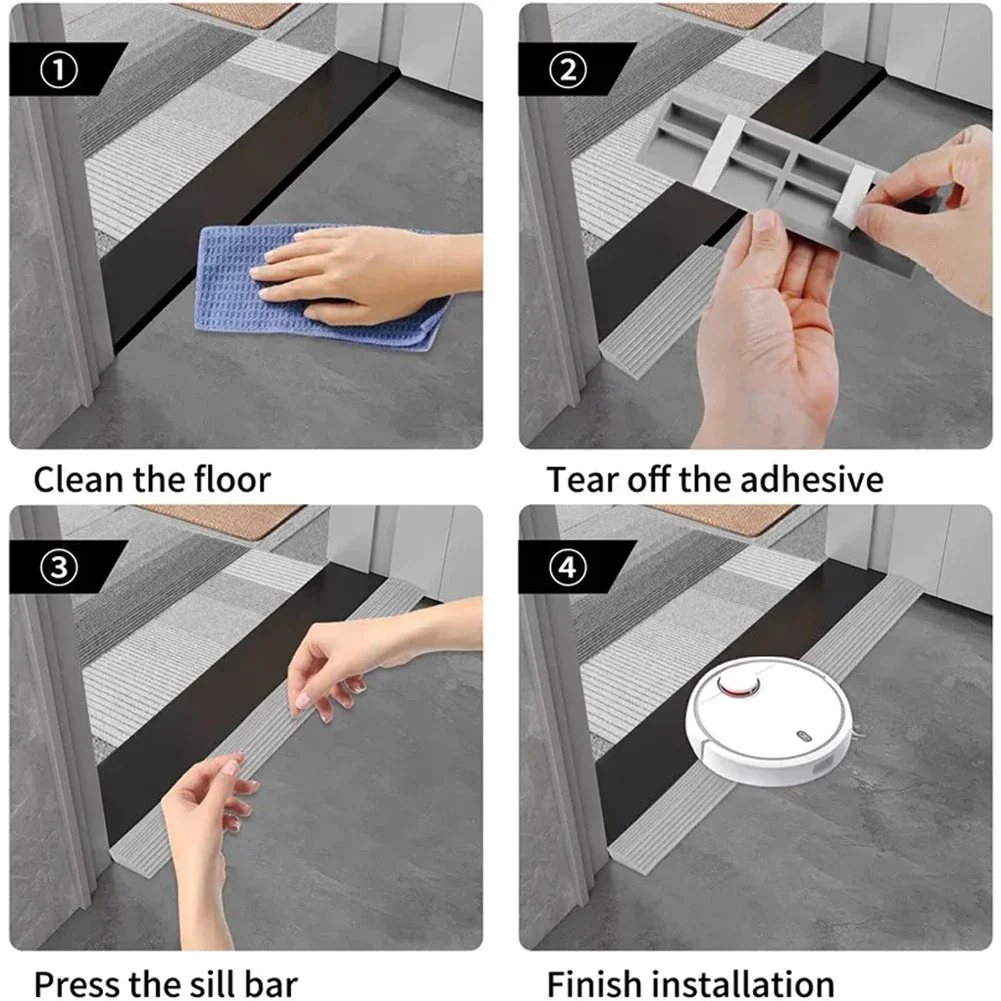 ①

Clean the floor

②

Tear off the adhesive

③

Press the sill bar

④

Finish installation