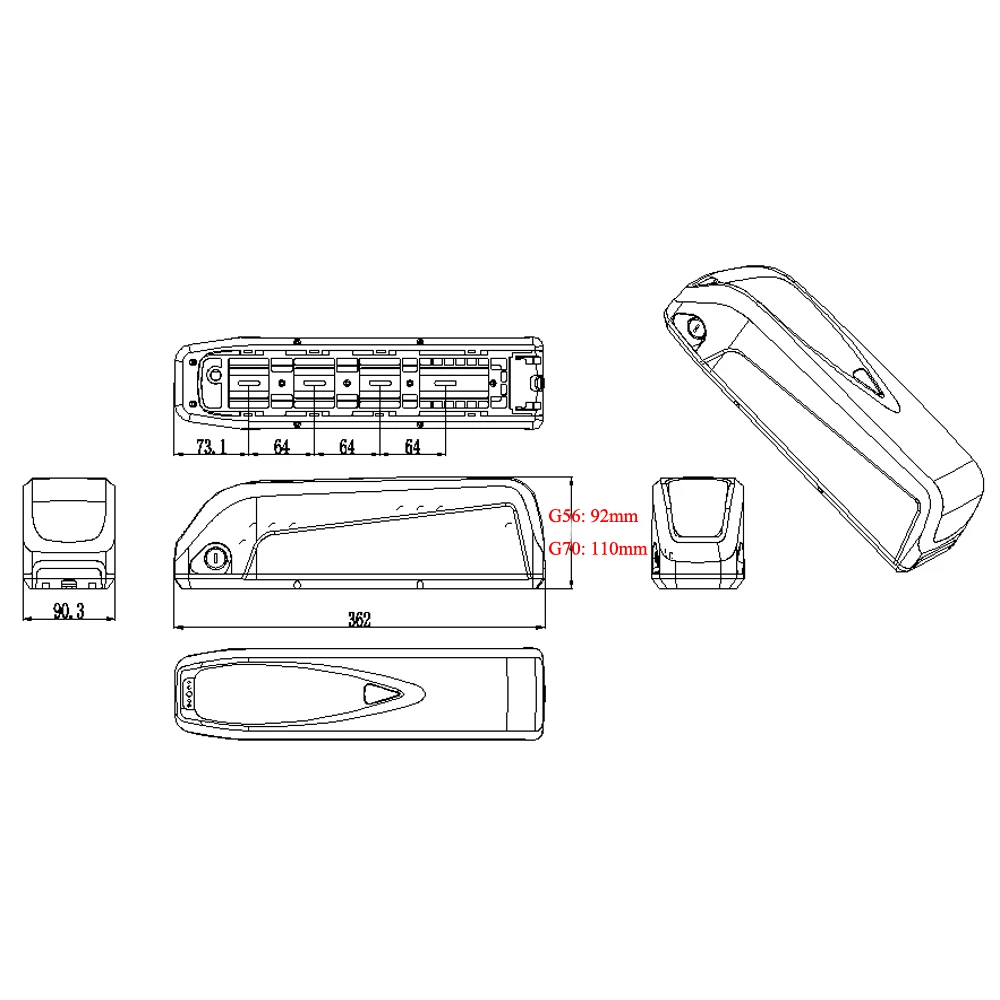 73.1
64
64
64
G56: 92mm
G70: 110mm
90.3
362