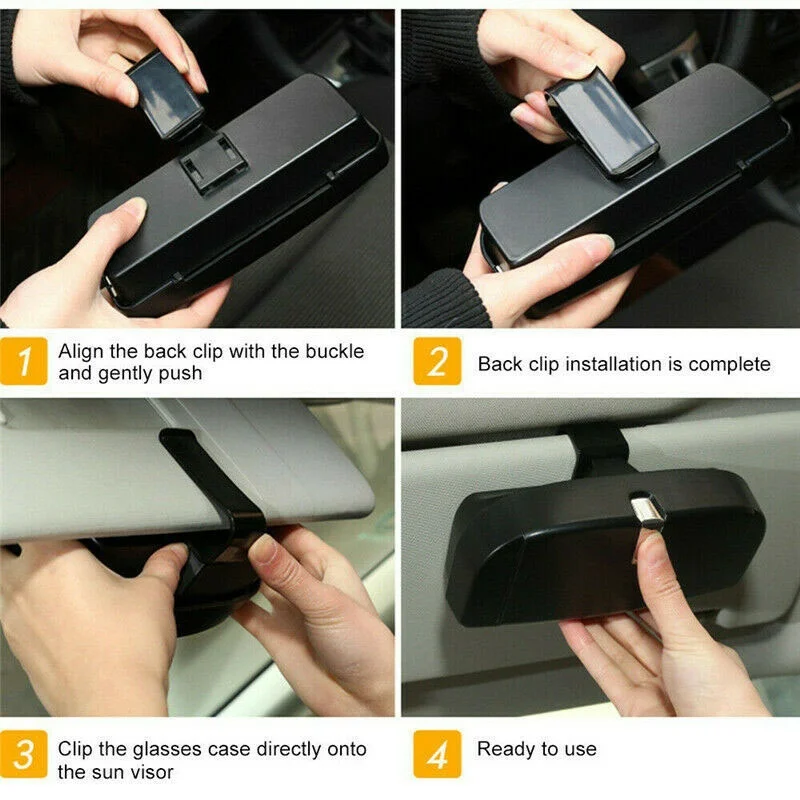 1 Align the back clip with the buckle and gently push

2 Back clip installation is complete

3 Clip the glasses case directly onto the sun visor

4 Ready to use